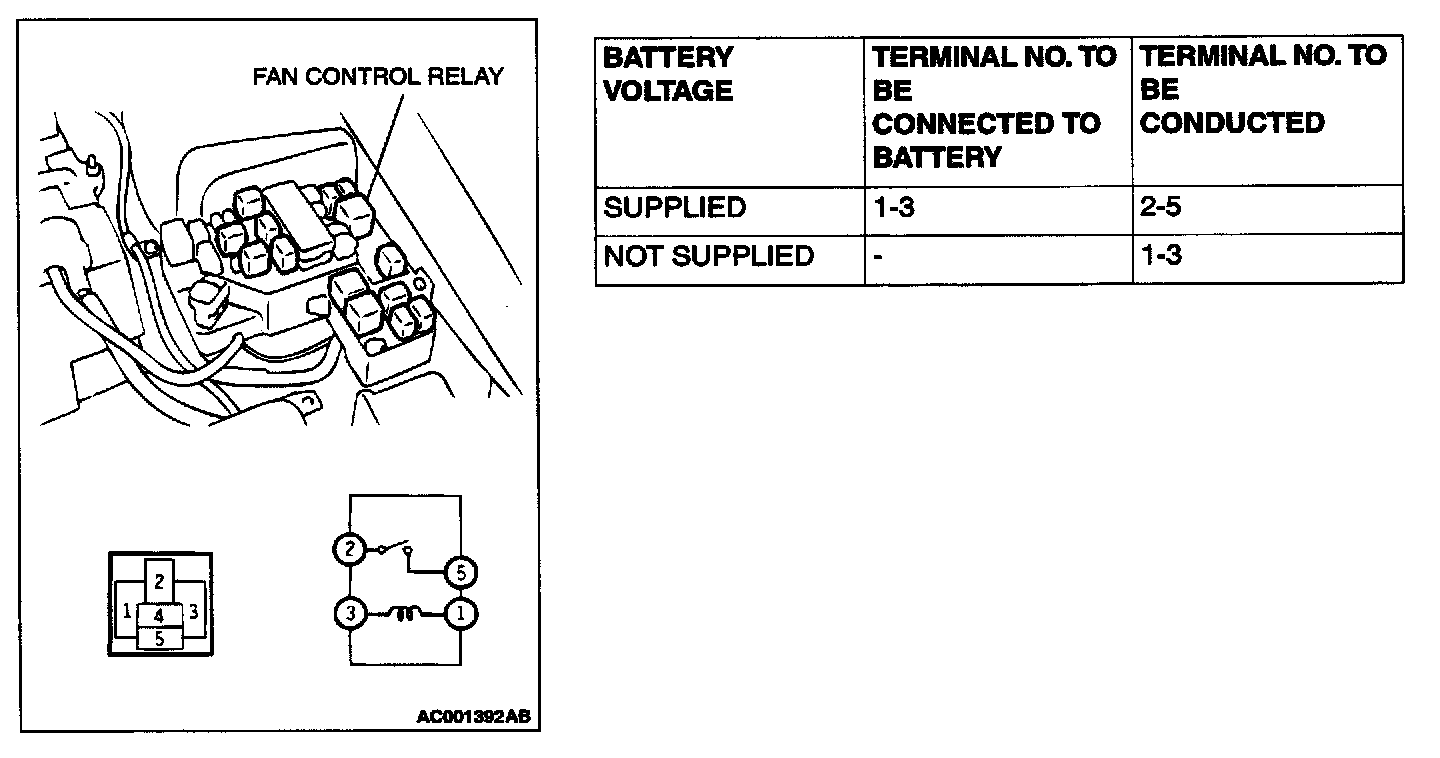 FAN CONTROL RELAY

2
1 4 3
5

2 5
3 1

AC001392AB

| BATTERY VOLTAGE | TERMINAL NO. TO BE CONNECTED TO BATTERY | TERMINAL NO. TO BE CONDUCTED |
|---|---|---|
| SUPPLIED | 1-3 | 2-5 |
| NOT SUPPLIED | - | 1-3 |