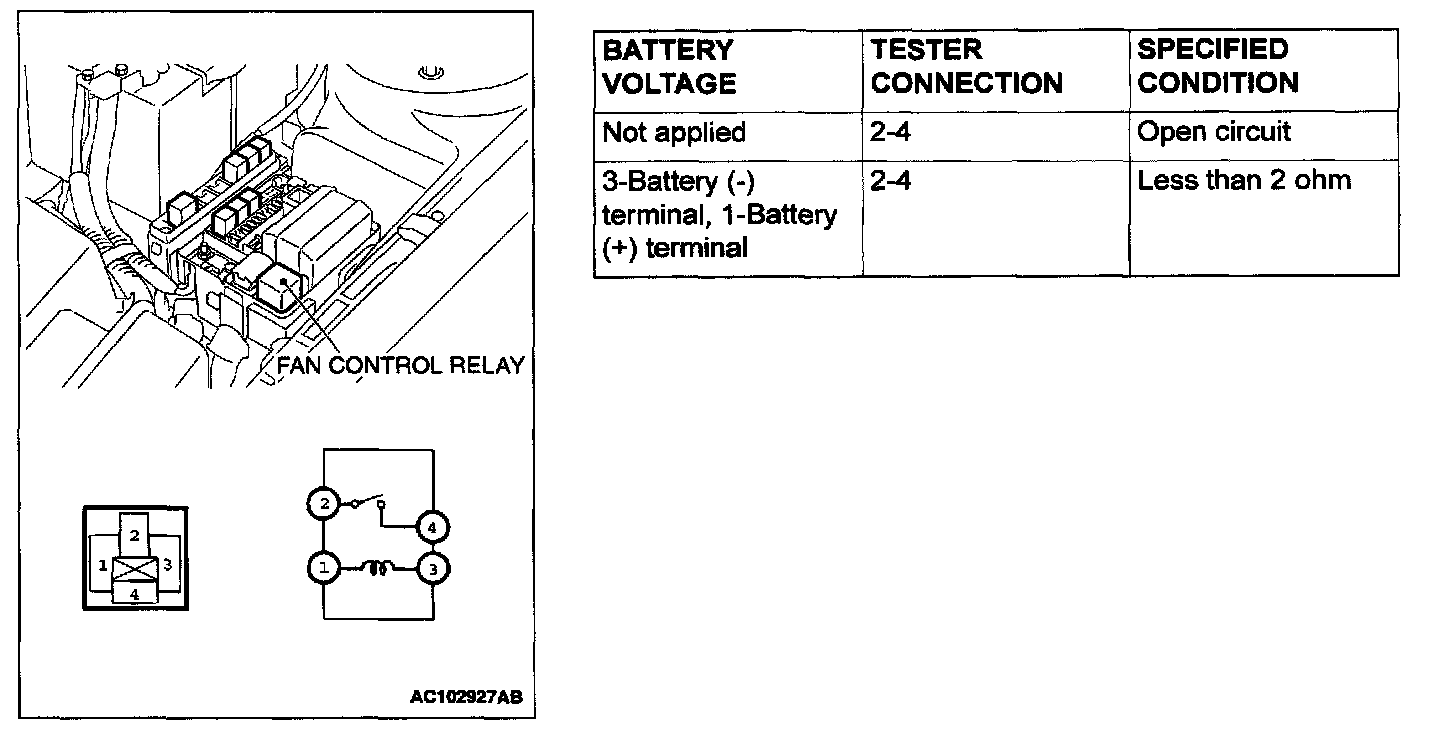 FAN CONTROL RELAY

2
1
3
4

2
4
1
3

AC102927AB

| BATTERY VOLTAGE | TESTER CONNECTION | SPECIFIED CONDITION |
|---|---|---|
| Not applied | 2-4 | Open circuit |
| 3-Battery (-) terminal, 1-Battery (+) terminal | 2-4 | Less than 2 ohm |