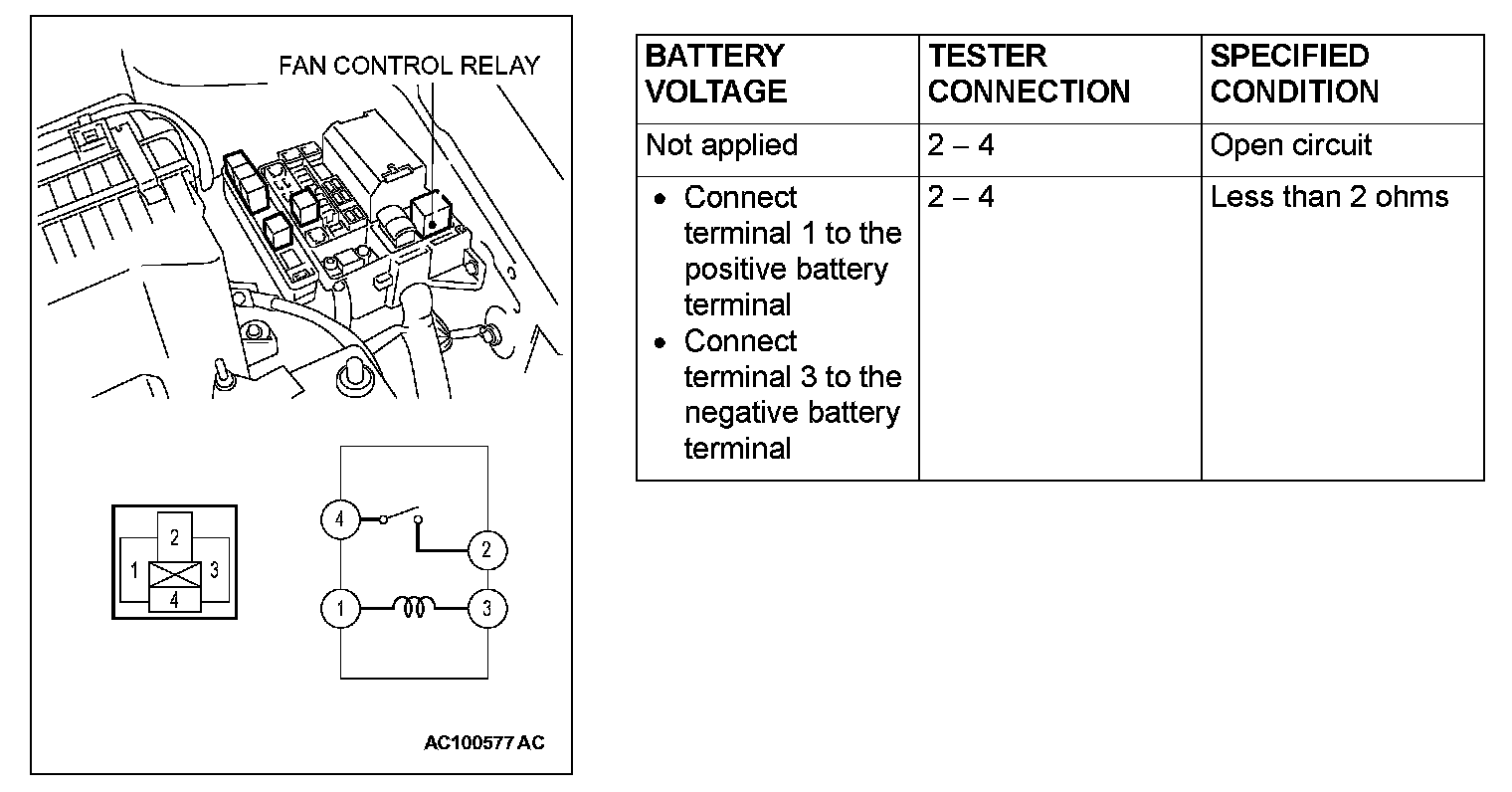 FAN CONTROL RELAY

2
1
3
4

4
2
1
3

AC100577 AC

| BATTERY VOLTAGE | TESTER CONNECTION | SPECIFIED CONDITION |
|---|---|---|
| Not applied | 2 – 4 | Open circuit |
| • Connect terminal 1 to the positive battery terminal • Connect terminal 3 to the negative battery terminal | 2 – 4 | Less than 2 ohms |