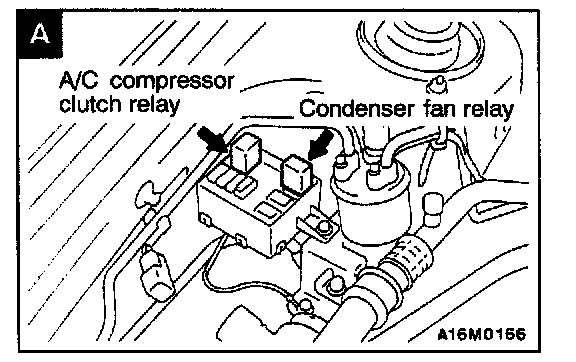 A

A/C compressor clutch relay

Condenser fan relay

A16M0156