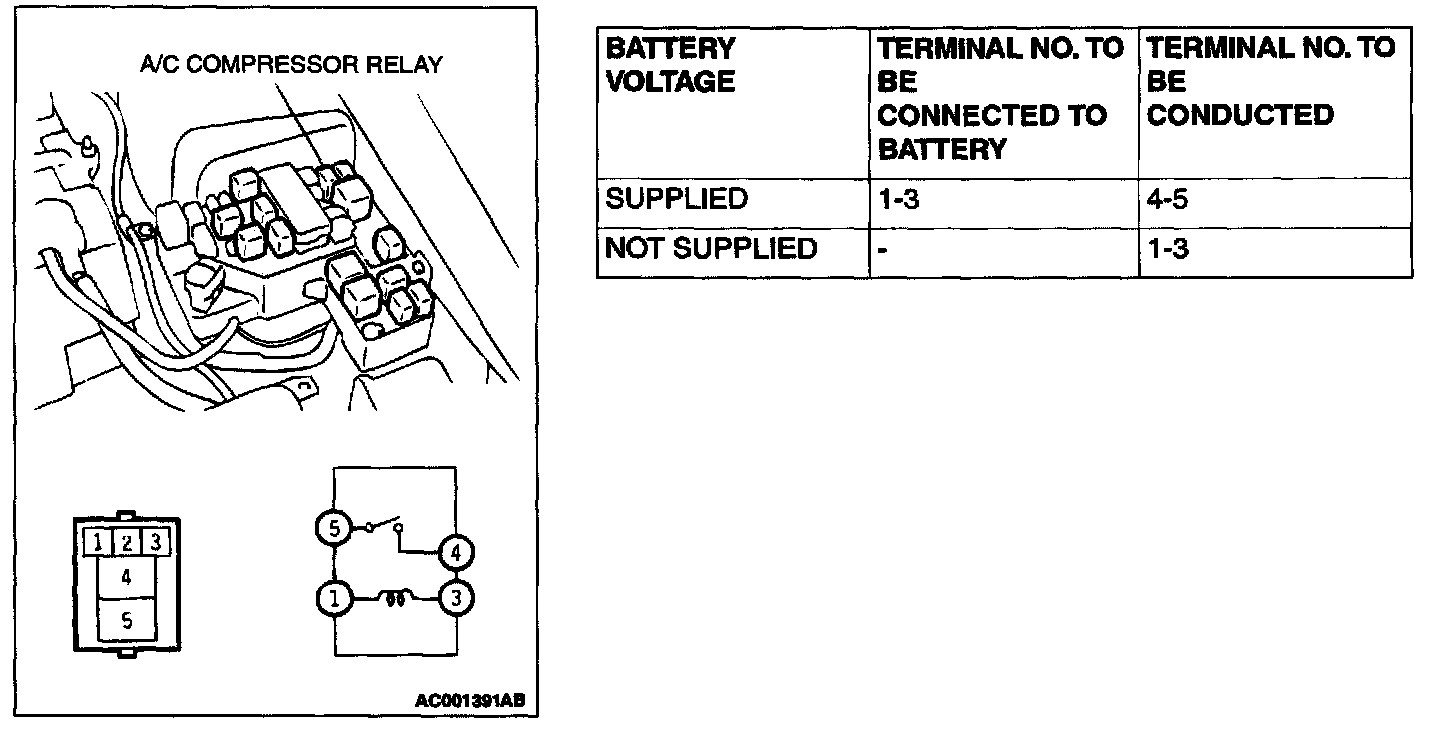 A/C COMPRESSOR RELAY

1 2 3
4
5

5
4
1
3

AC001391AB

| BATTERY VOLTAGE | TERMINAL NO. TO BE CONNECTED TO BATTERY | TERMINAL NO. TO BE CONDUCTED |
|---|---|---|
| SUPPLIED | 1-3 | 4-5 |
| NOT SUPPLIED | - | 1-3 |