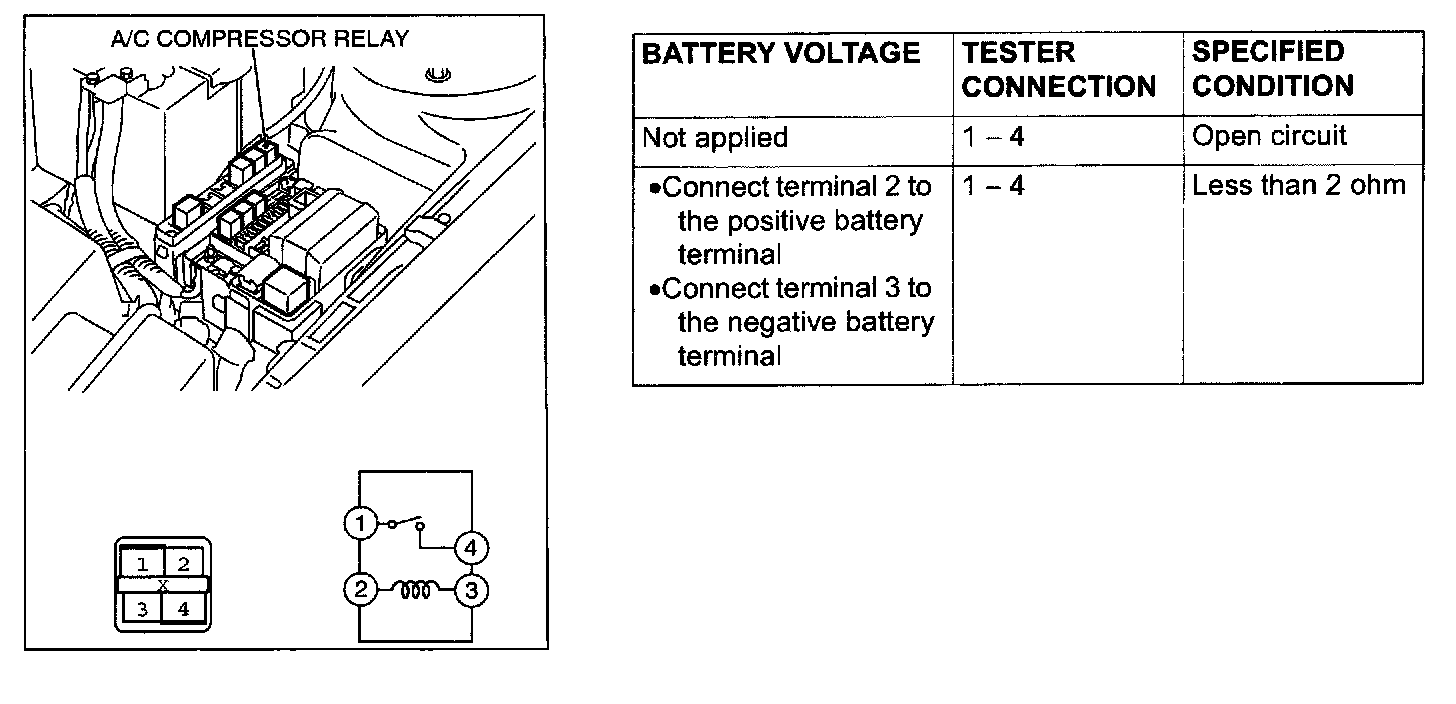 A/C COMPRESSOR RELAY

1 2
X
3 4

1
4
2
3

| BATTERY VOLTAGE | TESTER CONNECTION | SPECIFIED CONDITION |
|---|---|---|
| Not applied | 1 – 4 | Open circuit |
| •Connect terminal 2 to the positive battery terminal •Connect terminal 3 to the negative battery terminal | 1 – 4 | Less than 2 ohm |