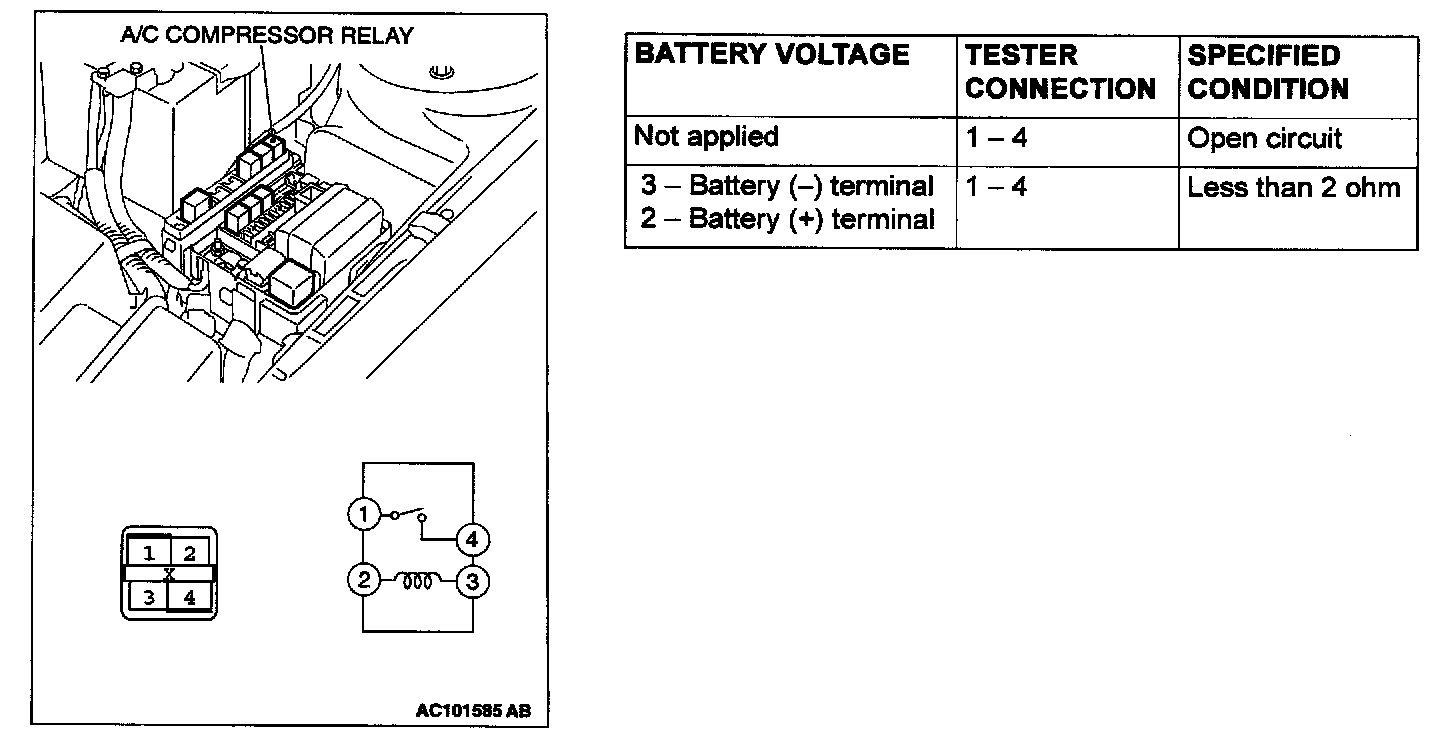 A/C COMPRESSOR RELAY

1 2
X
3 4

1
4
2
3

AC101585 AB

| BATTERY VOLTAGE | TESTER CONNECTION | SPECIFIED CONDITION |
|---|---|---|
| Not applied | 1 – 4 | Open circuit |
| 3 – Battery (–) terminal 2 – Battery (+) terminal | 1 – 4 | Less than 2 ohm |