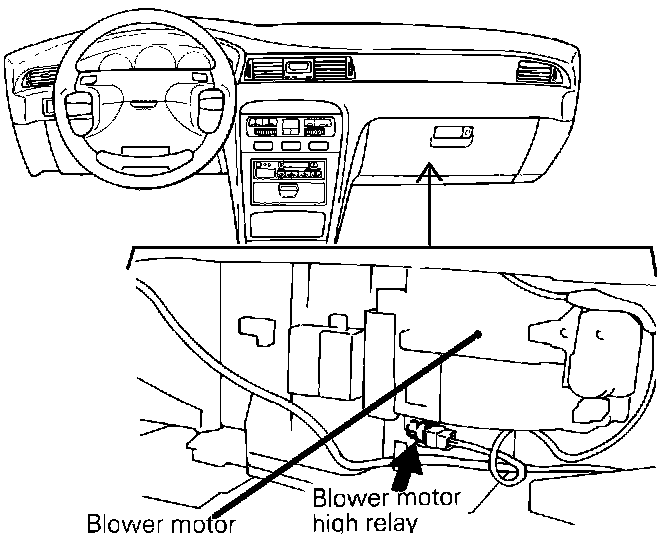 Blower motor

Blower motor high relay