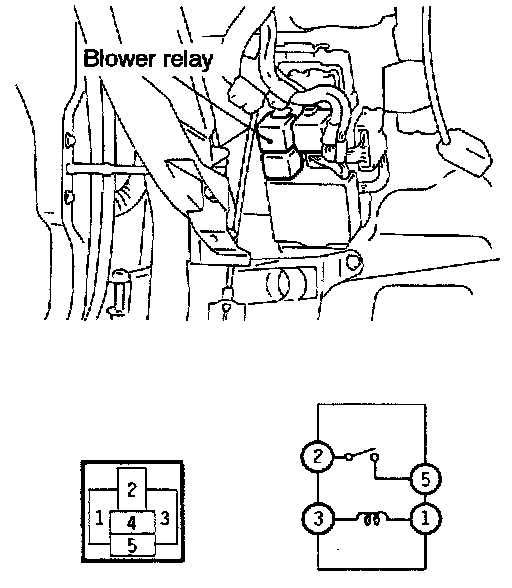 Blower relay

2
1
4
3
5

2
5
3
1