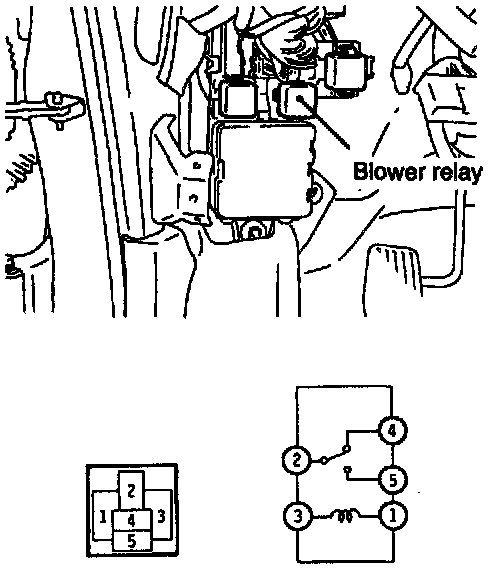 Blower relay

2
1 4 3
5

4
2
5
3 1