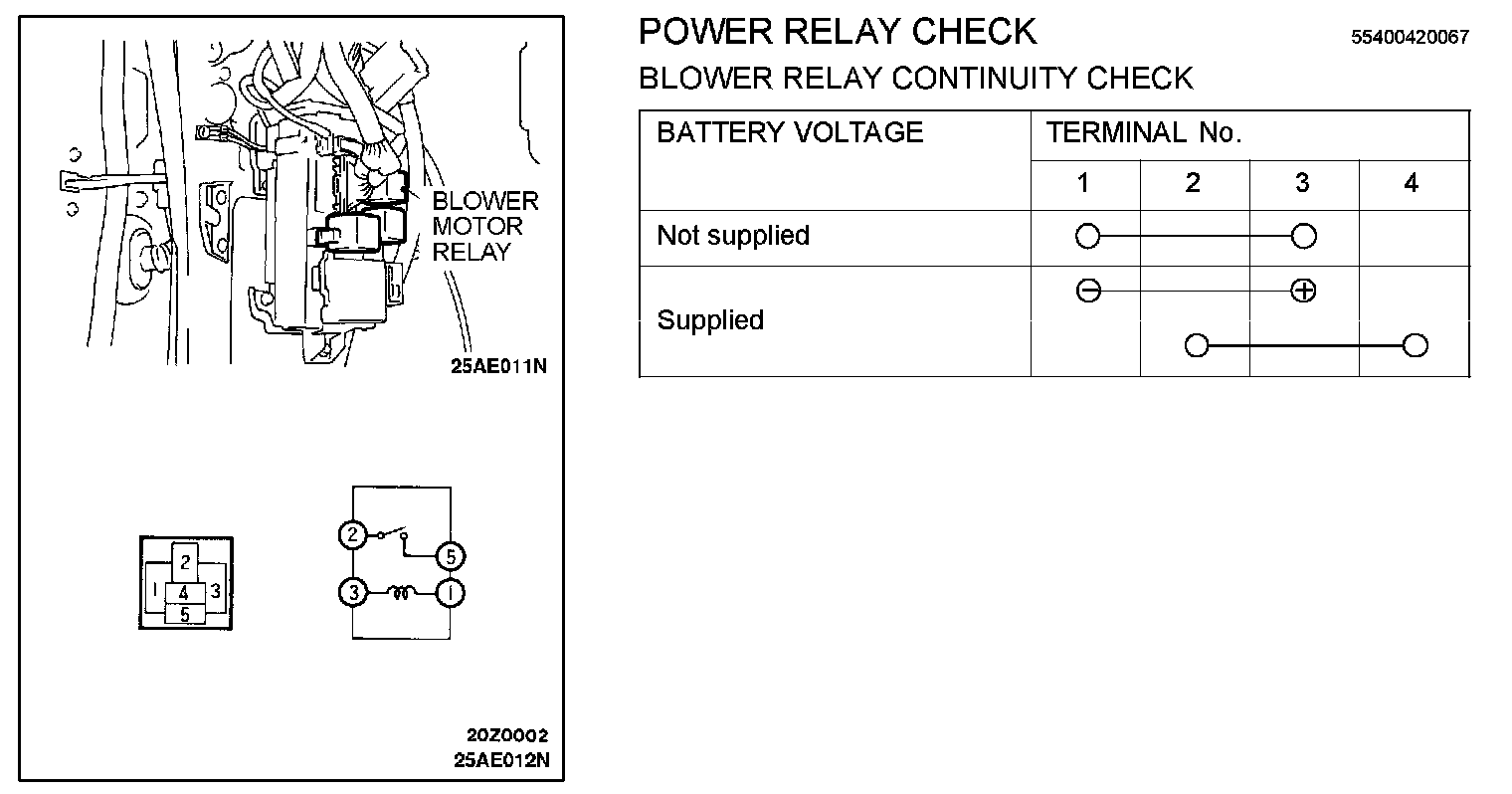 BLOWER MOTOR RELAY

25AE011N

2
1 4 3
5

2
5
3
1

20Z0002
25AE012N

POWER RELAY CHECK

55400420067

BLOWER RELAY CONTINUITY CHECK

| BATTERY VOLTAGE | TERMINAL No. | | | |
|---|---|---|---|---|
| | 1 | 2 | 3 | 4 |
| Not supplied | ○ | | ○ | |
| Supplied | ⊖ | | ⊕ | |
| | | ○ | | ○ |