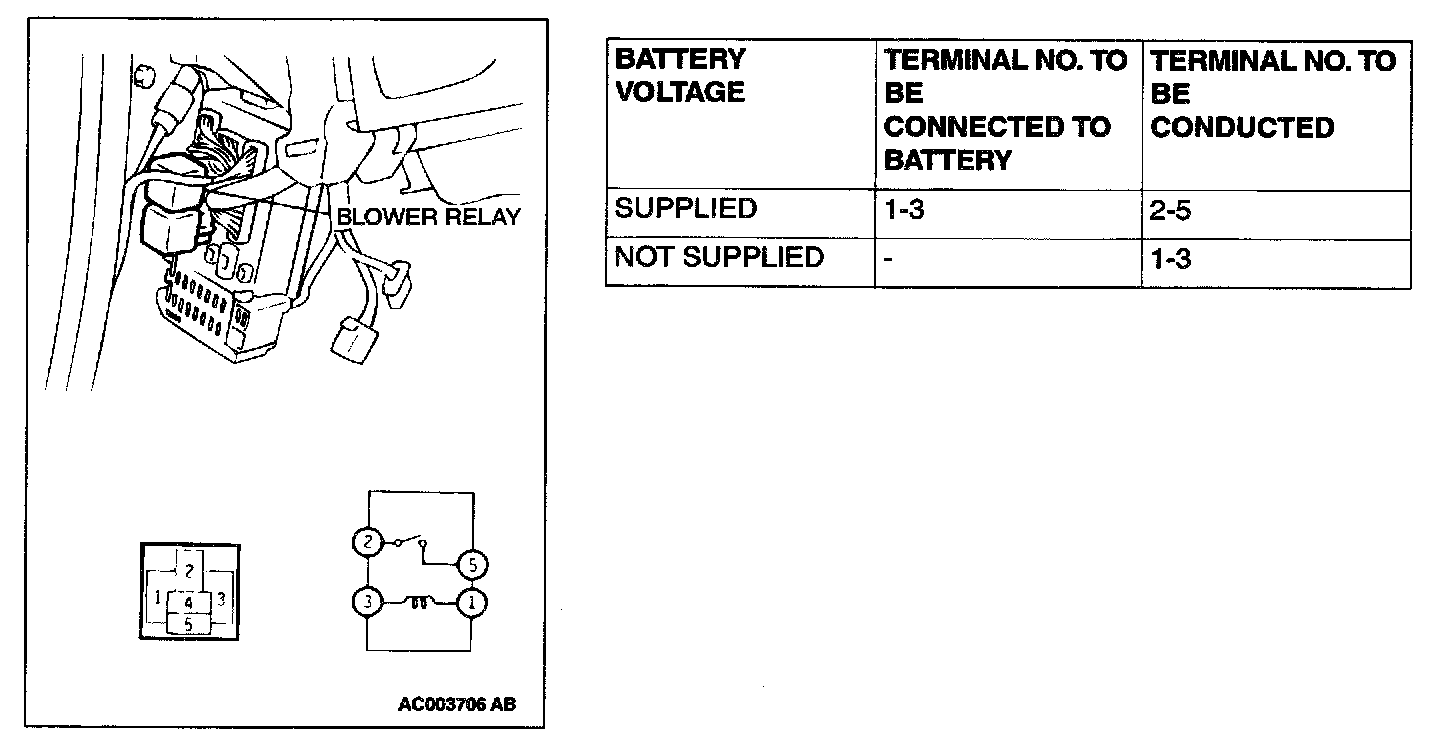 BLOWER RELAY

2
1
4
3
5

2
5
3
1

AC003706 AB

| BATTERY VOLTAGE | TERMINAL NO. TO BE CONNECTED TO BATTERY | TERMINAL NO. TO BE CONDUCTED |
|---|---|---|
| SUPPLIED | 1-3 | 2-5 |
| NOT SUPPLIED | - | 1-3 |