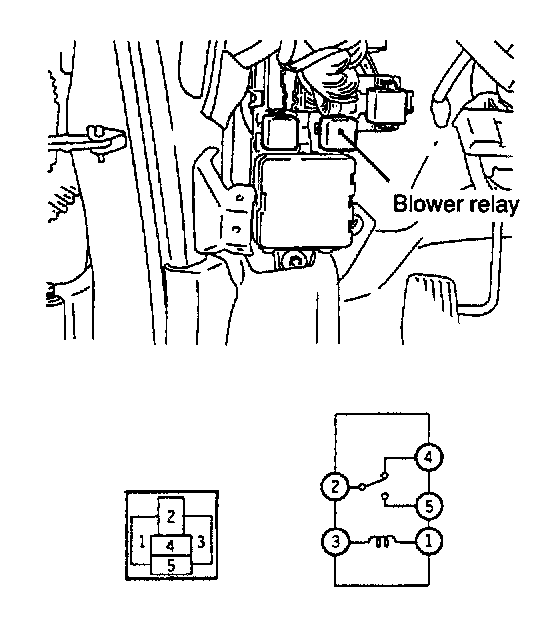 Blower relay

2
1
4
3
5

4
2
5
3
1