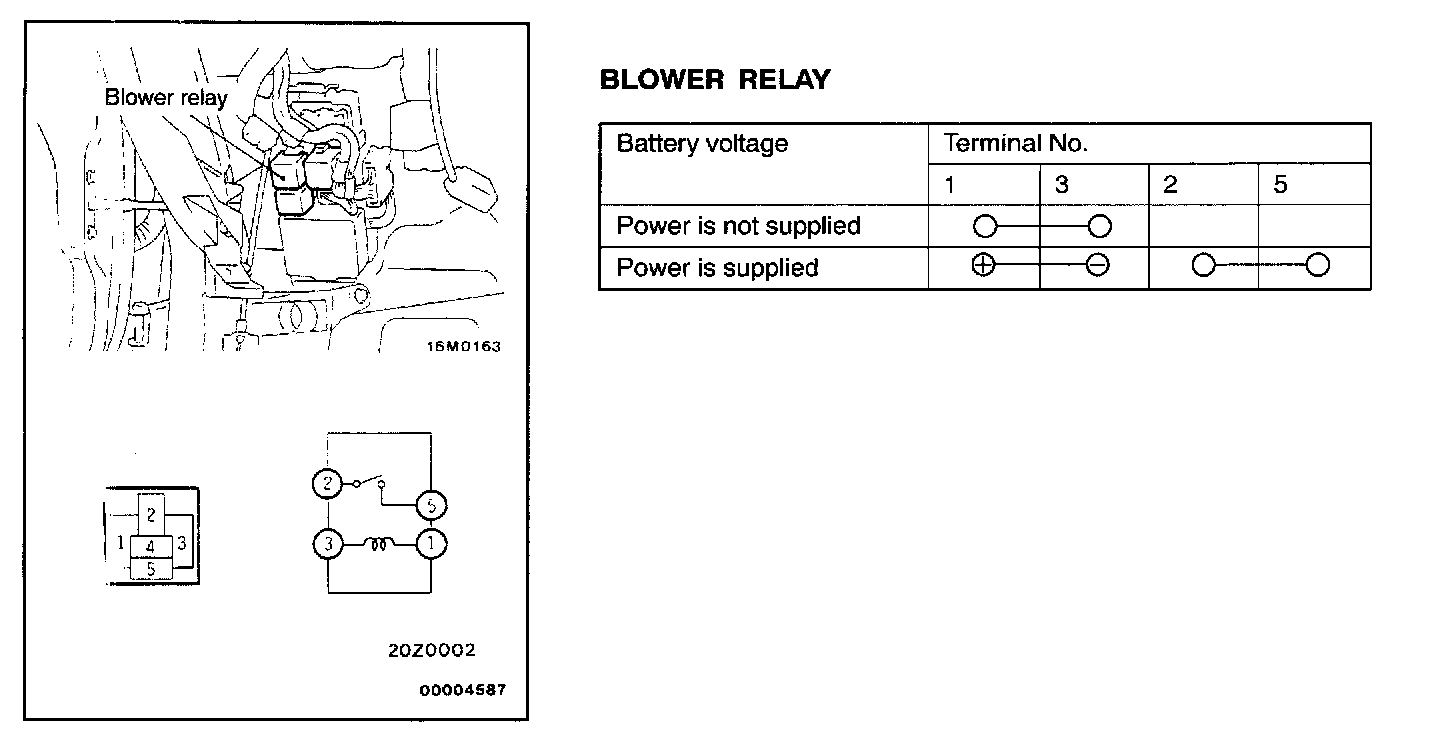 Blower relay

16M0163

2
1 4 3
5

2 5
3 1

20Z0002

00004587

BLOWER RELAY

| Battery voltage | Terminal No. | | | |
|---|---|---|---|---|
| | 1 | 3 | 2 | 5 |
| Power is not supplied | ○ | ○ | | |
| Power is supplied | ⊕ | ⊖ | ○ | ○ |