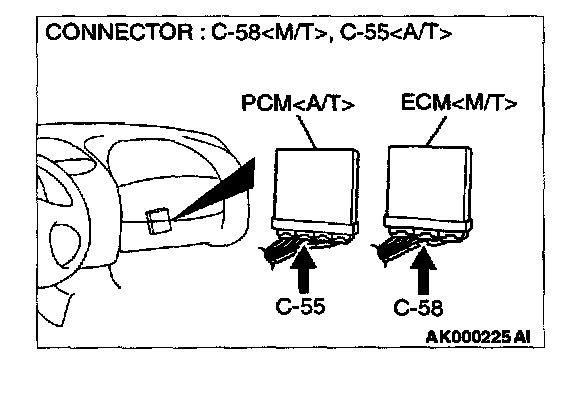 CONNECTOR : C-58<M/T>, C-55<A/T>

PCM<A/T>

ECM<M/T>

C-55

C-58

AK000225 AI