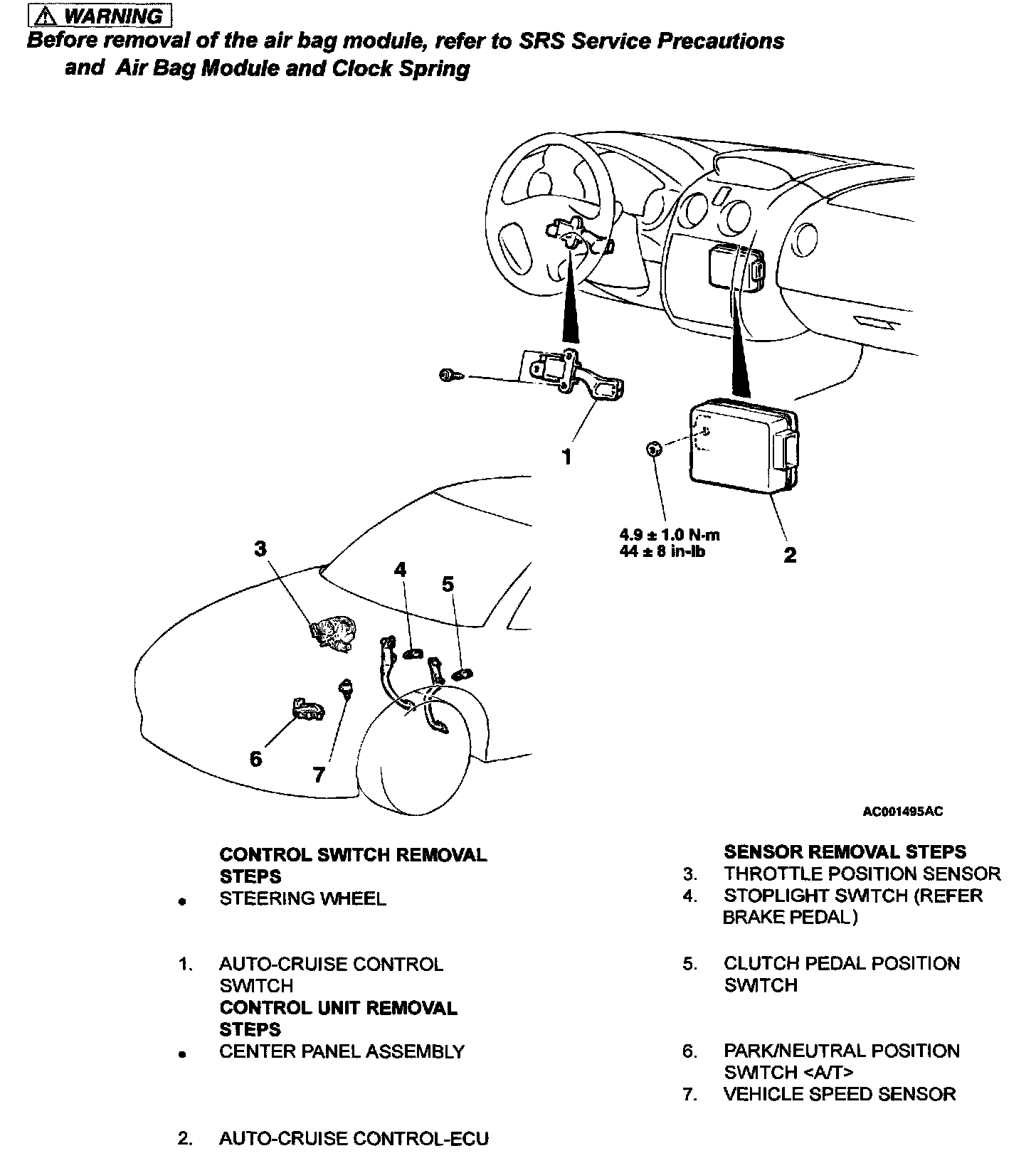 ⚠ WARNING
Before removal of the air bag module, refer to SRS Service Precautions and Air Bag Module and Clock Spring

1

4.9 ± 1.0 N-m
44 ± 8 in-lb

2

3

4

5

6

7

AC001495AC

CONTROL SWITCH REMOVAL STEPS
• STEERING WHEEL

1. AUTO-CRUISE CONTROL SWITCH
CONTROL UNIT REMOVAL STEPS
• CENTER PANEL ASSEMBLY

2. AUTO-CRUISE CONTROL-ECU

SENSOR REMOVAL STEPS
3. THROTTLE POSITION SENSOR
4. STOPLIGHT SWITCH (REFER BRAKE PEDAL)

5. CLUTCH PEDAL POSITION SWITCH

6. PARK/NEUTRAL POSITION SWITCH <A/T>
7. VEHICLE SPEED SENSOR