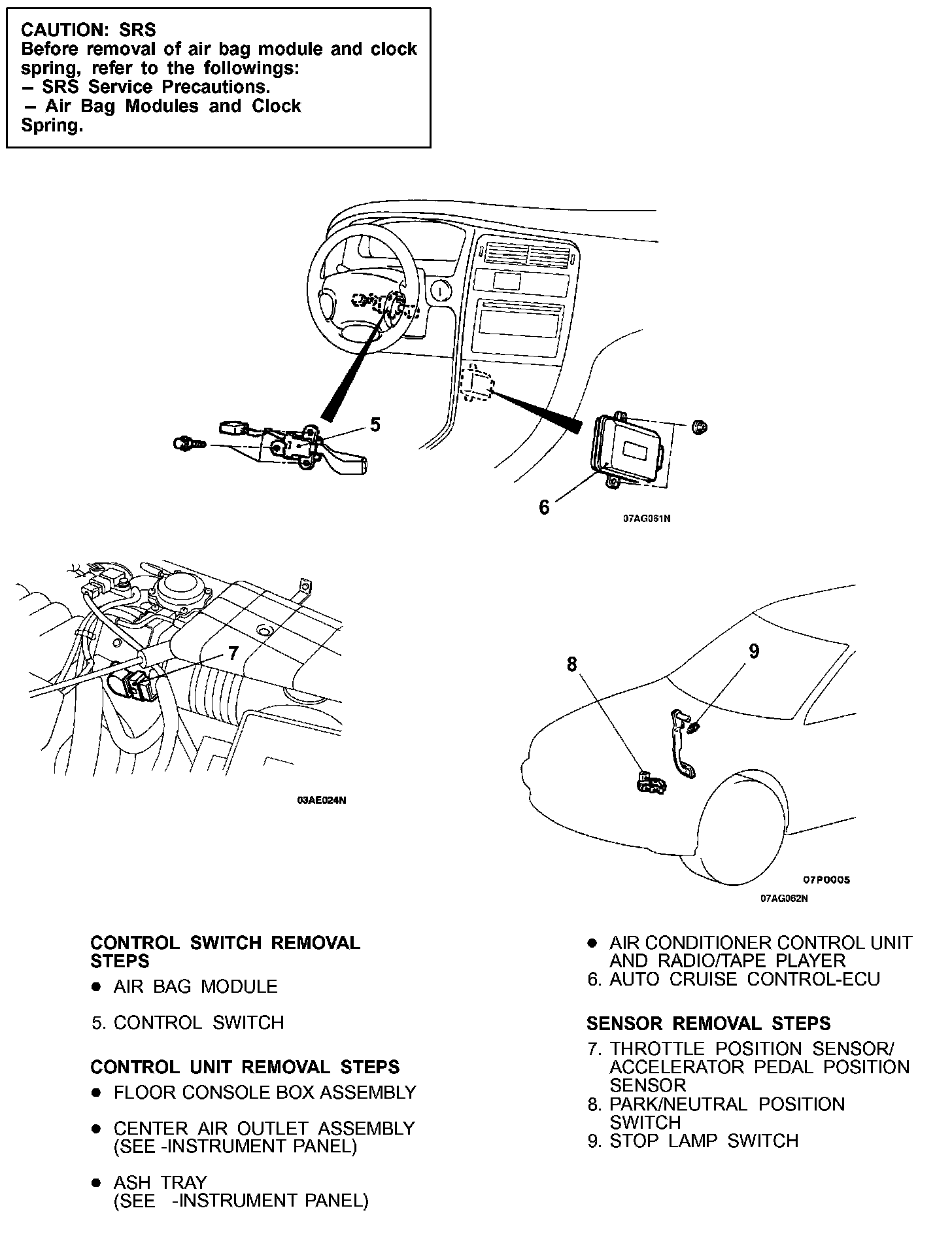 CAUTION: SRS
Before removal of air bag module and clock spring, refer to the followings:
– SRS Service Precautions.
– Air Bag Modules and Clock Spring.

5

6

07AG061N

7

03AE024N

8

9

07P0005

07AG062N

CONTROL SWITCH REMOVAL STEPS
● AIR BAG MODULE

5. CONTROL SWITCH

CONTROL UNIT REMOVAL STEPS
● FLOOR CONSOLE BOX ASSEMBLY

● CENTER AIR OUTLET ASSEMBLY (SEE -INSTRUMENT PANEL)

● ASH TRAY (SEE -INSTRUMENT PANEL)

● AIR CONDITIONER CONTROL UNIT AND RADIO/TAPE PLAYER
6. AUTO CRUISE CONTROL-ECU

SENSOR REMOVAL STEPS
7. THROTTLE POSITION SENSOR/ ACCELERATOR PEDAL POSITION SENSOR
8. PARK/NEUTRAL POSITION SWITCH
9. STOP LAMP SWITCH