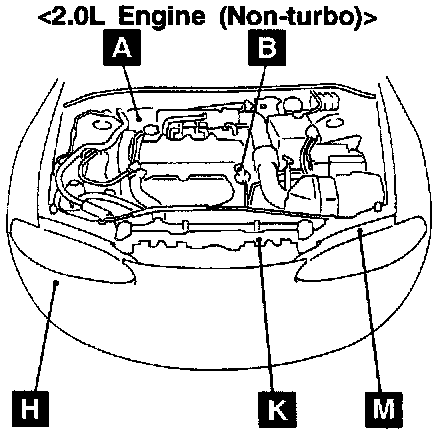 <2.0L Engine (Non-turbo)>

A

B

H

K

M