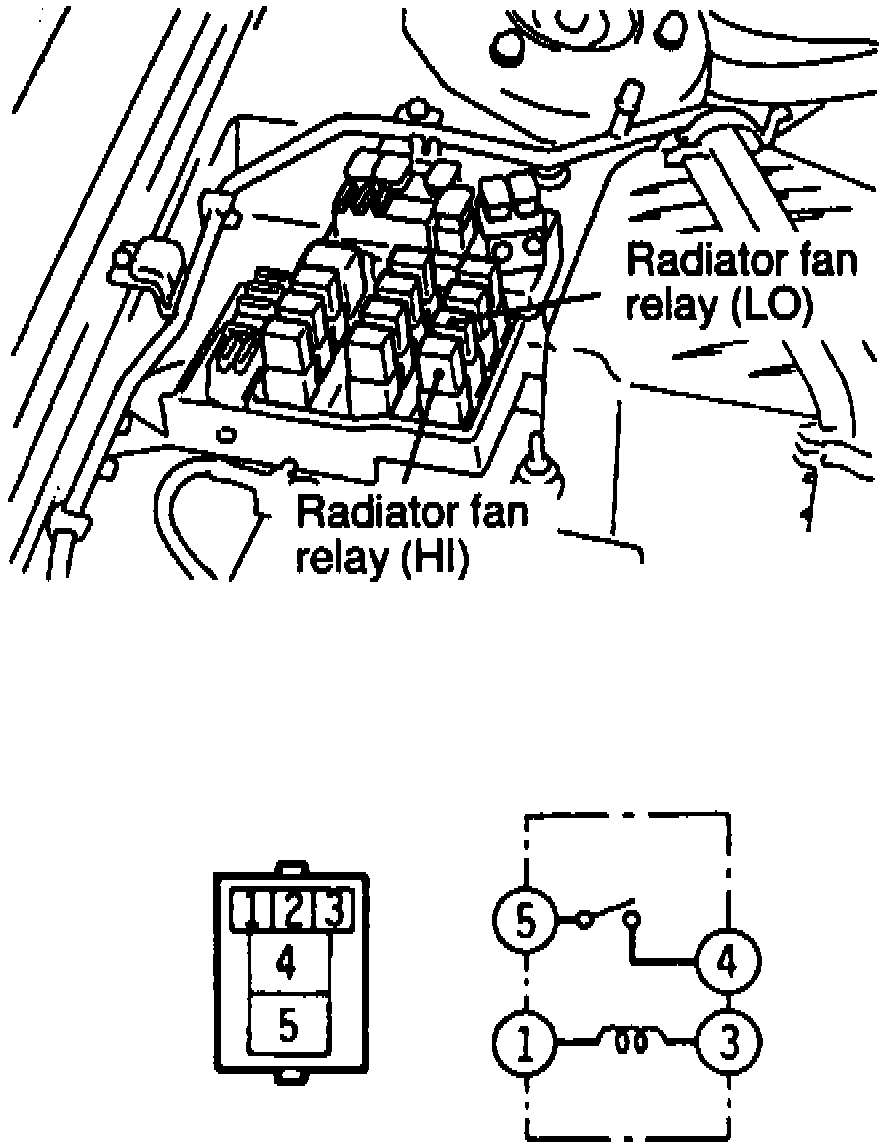 Radiator fan relay (LO)

Radiator fan relay (HI)

1 2 3
4
5

5
4
1
3