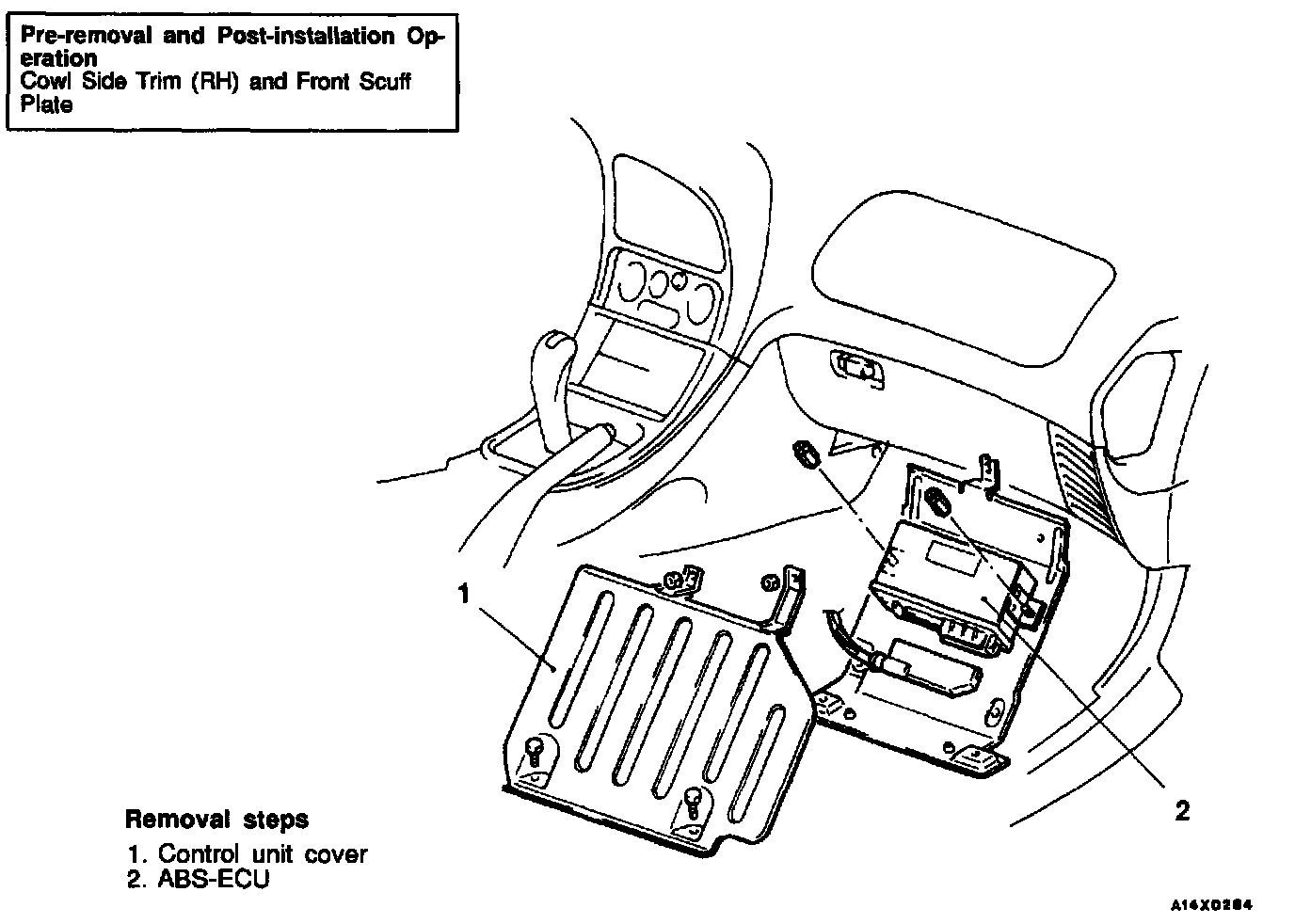 Pre-removal and Post-installation Operation
Cowl Side Trim (RH) and Front Scuff Plate

1

2

Removal steps
1. Control unit cover
2. ABS-ECU

A14X0264