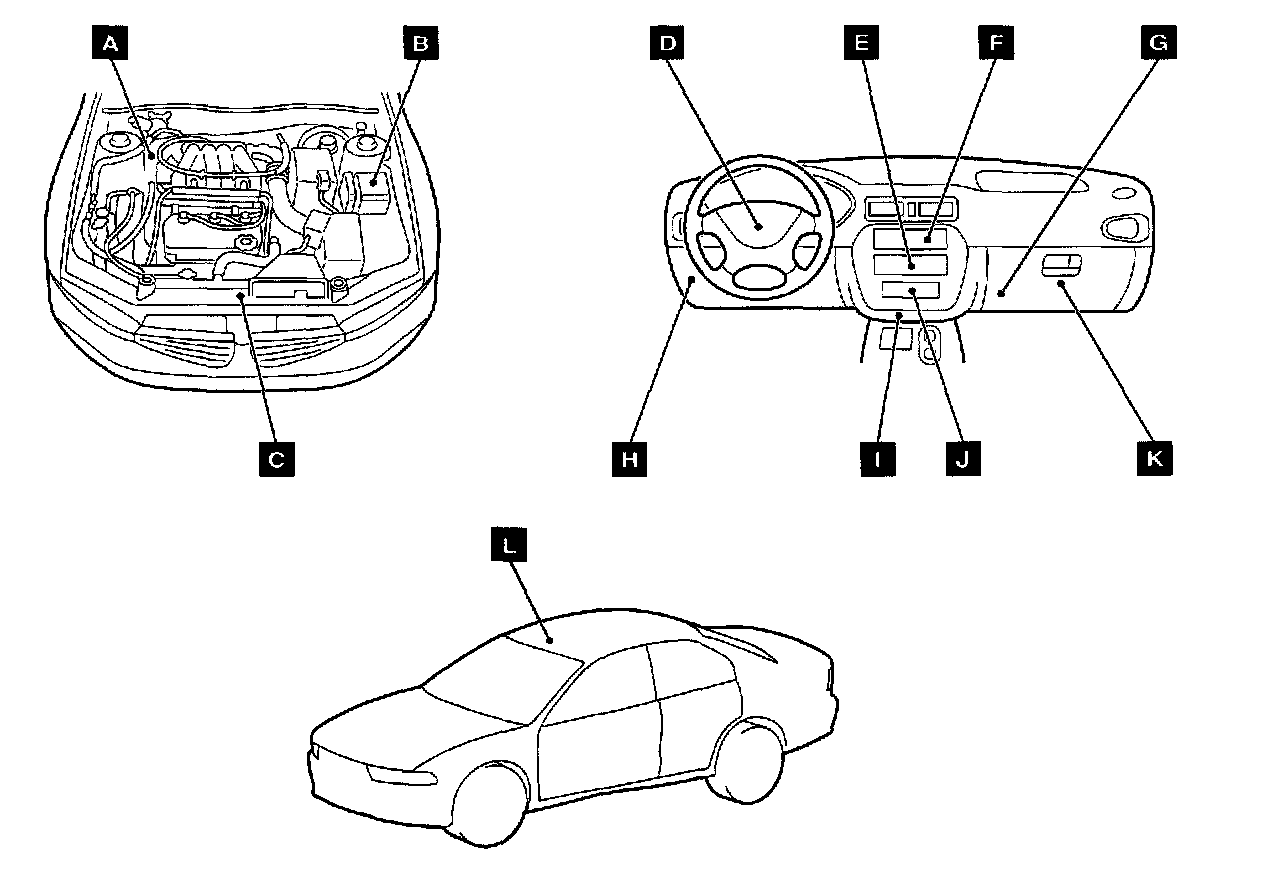 A
B
C
D
E
F
G
H
I
J
K
L