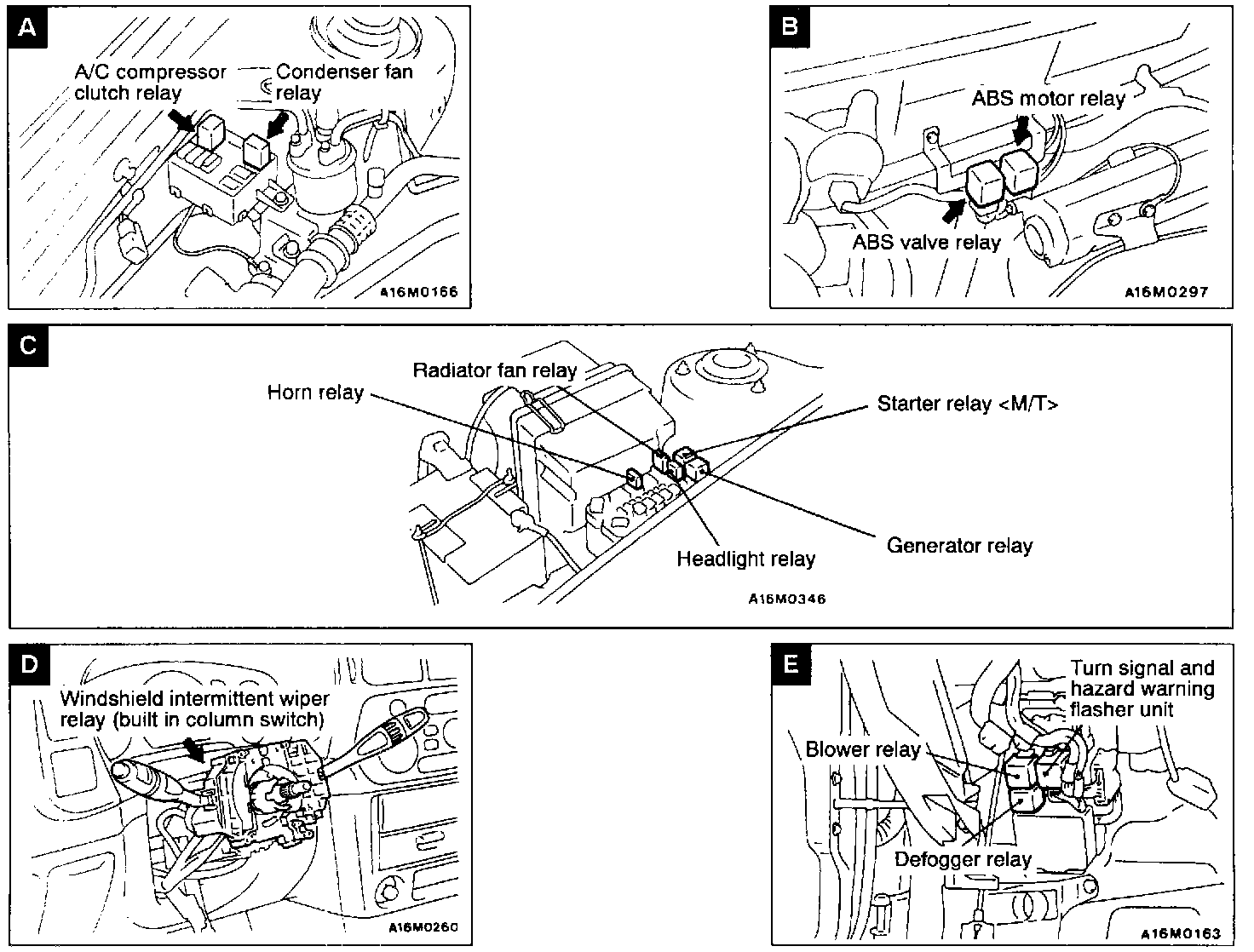 A

A/C compressor clutch relay

Condenser fan relay

A16M0166

B

ABS motor relay

ABS valve relay

A16M0297

C

Radiator fan relay

Horn relay

Starter relay <M/T>

Headlight relay

Generator relay

A16M0346

D

Windshield intermittent wiper relay (built in column switch)

A16M0260

E

Turn signal and hazard warning flasher unit

Blower relay

Defogger relay

A16M0163