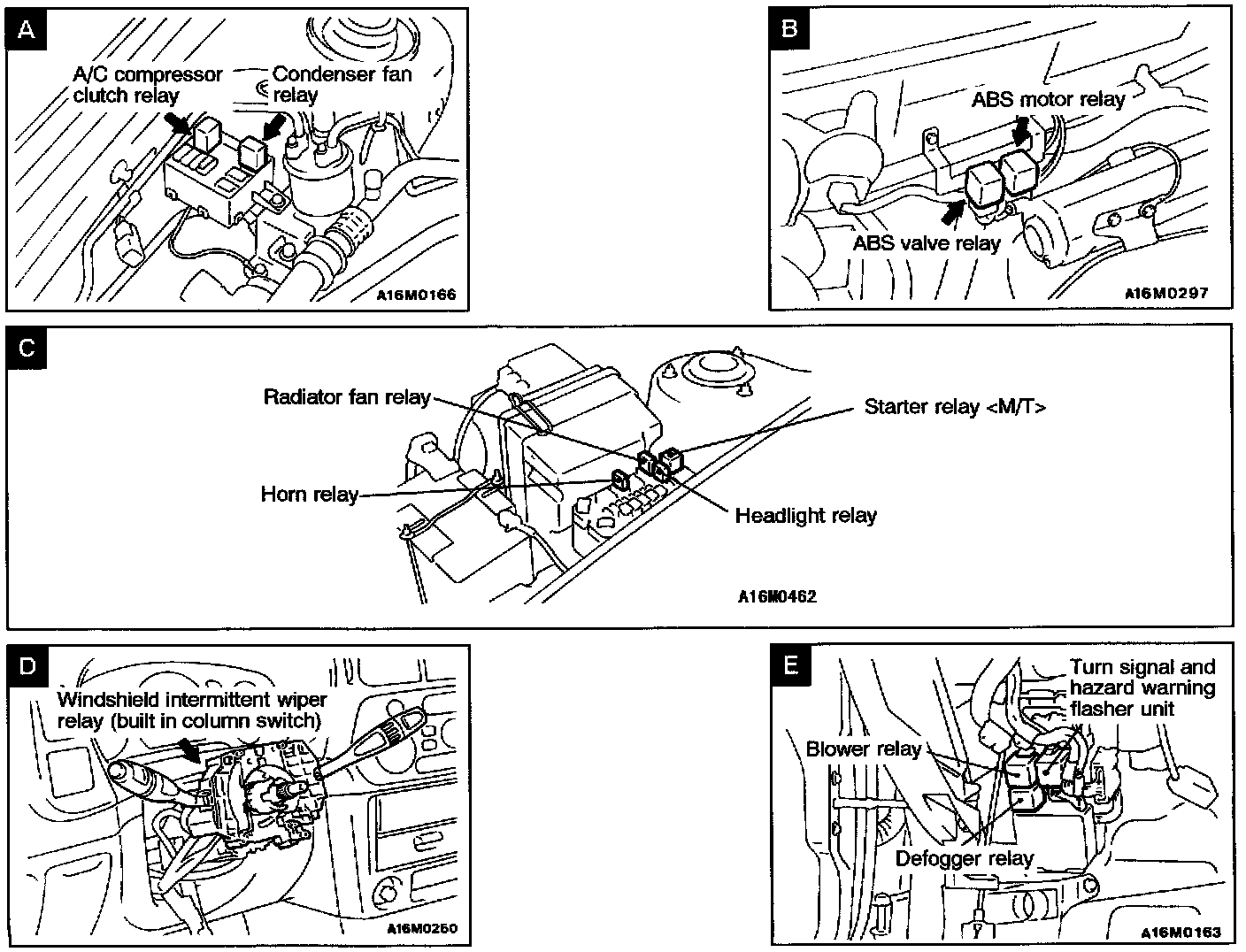 A
A/C compressor clutch relay
Condenser fan relay
A16M0166

B
ABS motor relay
ABS valve relay
A16M0297

C
Radiator fan relay
Starter relay <M/T>
Horn relay
Headlight relay
A16M0462

D
Windshield intermittent wiper relay (built in column switch)
A16M0250

E
Turn signal and hazard warning flasher unit
Blower relay
Defogger relay
A16M0163