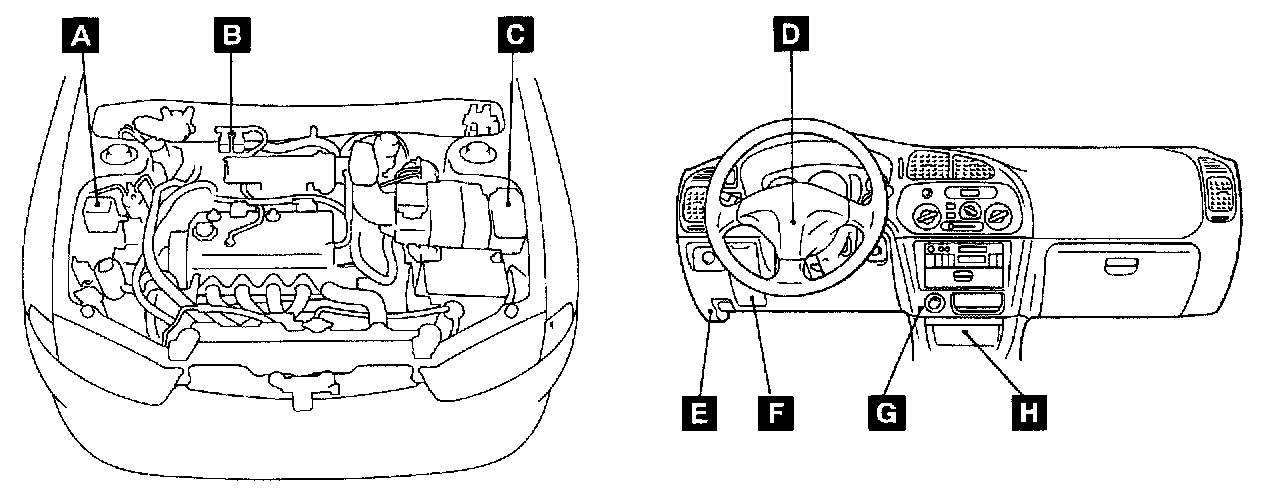 A
B
C
D
E
F
G
H