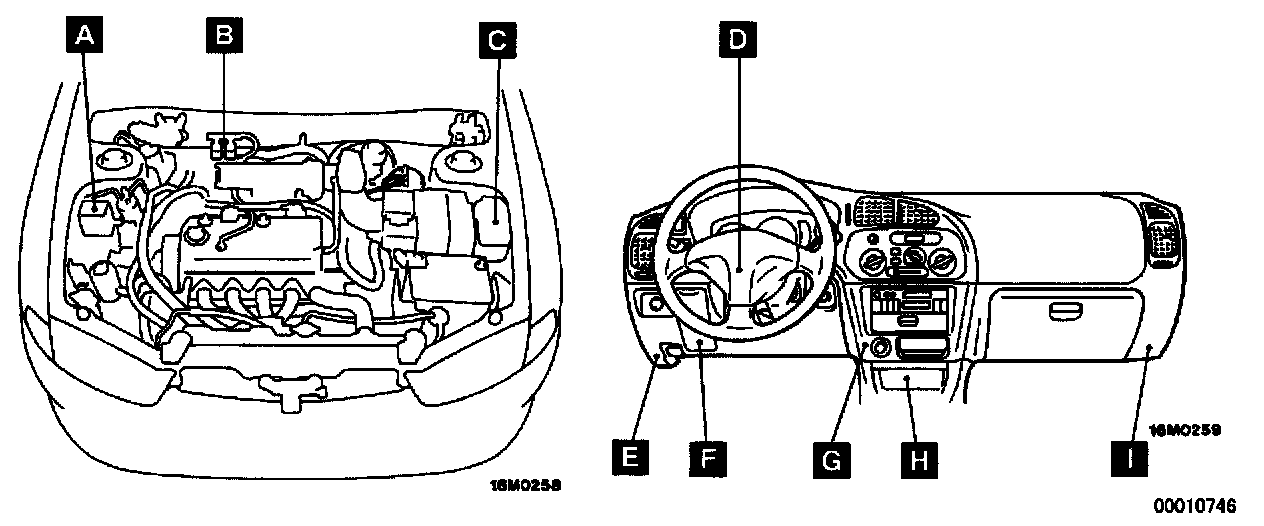 A
B
C
16M0258
D
E
F
G
H
I
16M0259
00010746