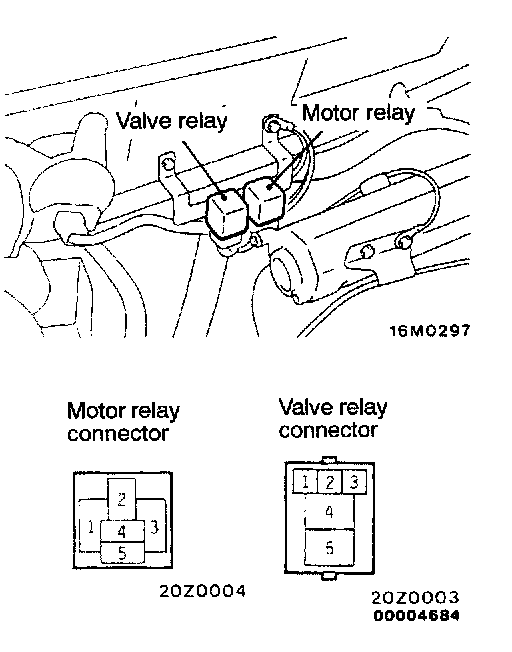 Valve relay
Motor relay

16M0297

Motor relay connector

2
1 4 3
5

20Z0004

Valve relay connector

1 2 3
4
5

20Z0003
00004684