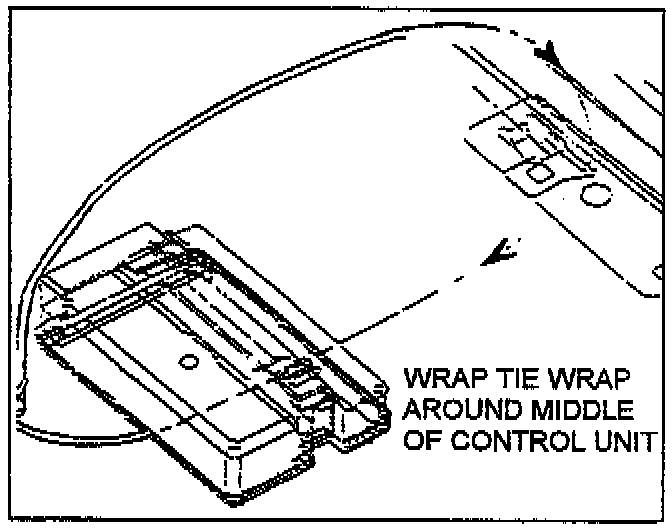 WRAP TIE WRAP AROUND MIDDLE OF CONTROL UNIT