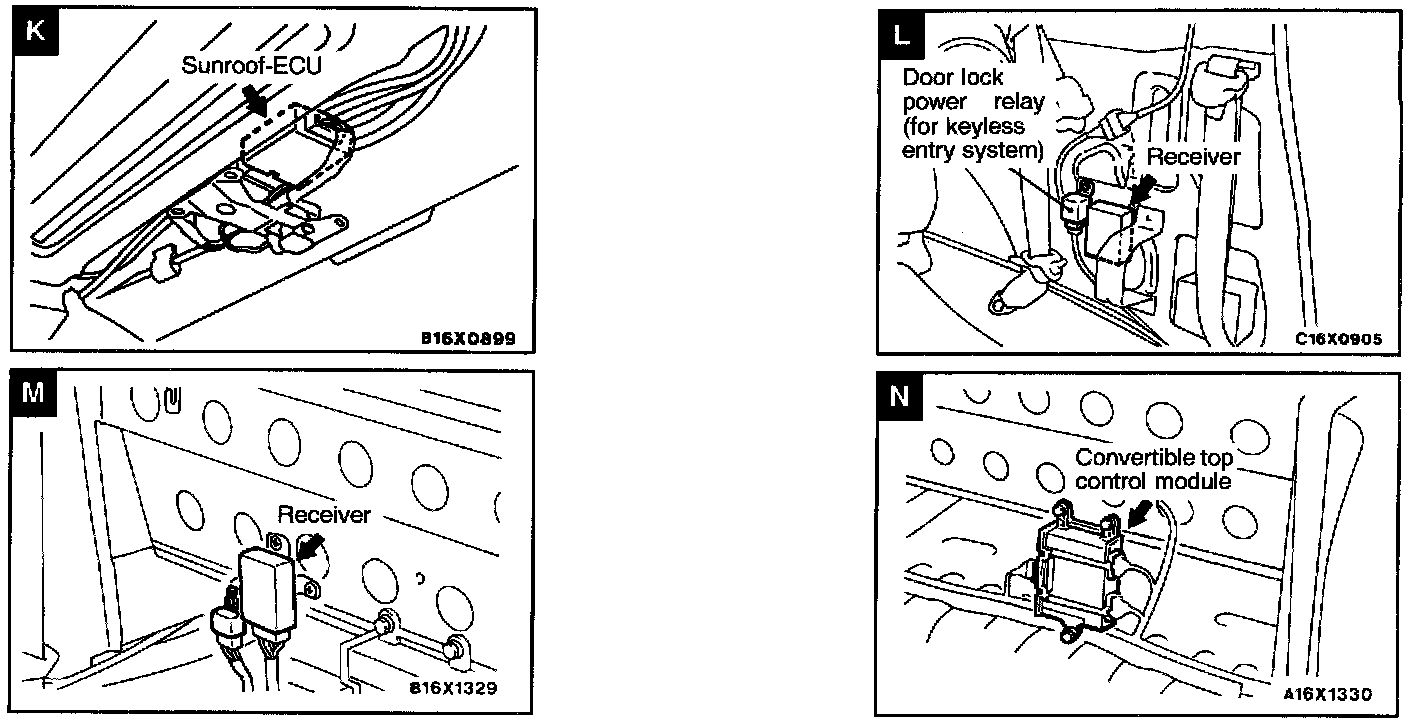 K

Sunroof-ECU

B16X0899

L

Door lock power relay (for keyless entry system)

Receiver

C16X0905

M

Receiver

B16X1329

N

Convertible top control module

A16X1330