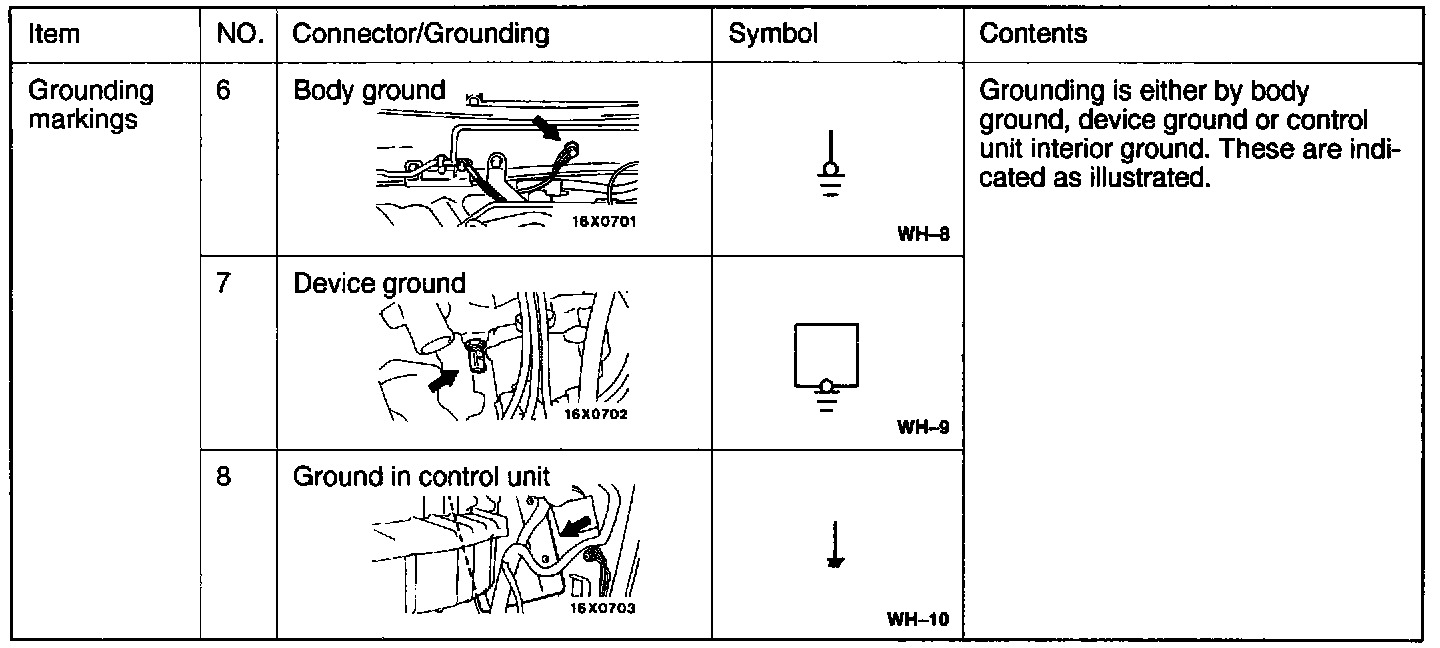 | Item | NO. | Connector/Grounding | Symbol | Contents |
|---|---|---|---|---|
| Grounding markings | 6 | Body ground 16X0701 | WH–8 | Grounding is either by body ground, device ground or control unit interior ground. These are indicated as illustrated. |
| | 7 | Device ground 16X0702 | WH–9 | |
| | 8 | Ground in control unit 16X0703 | WH–10 | |