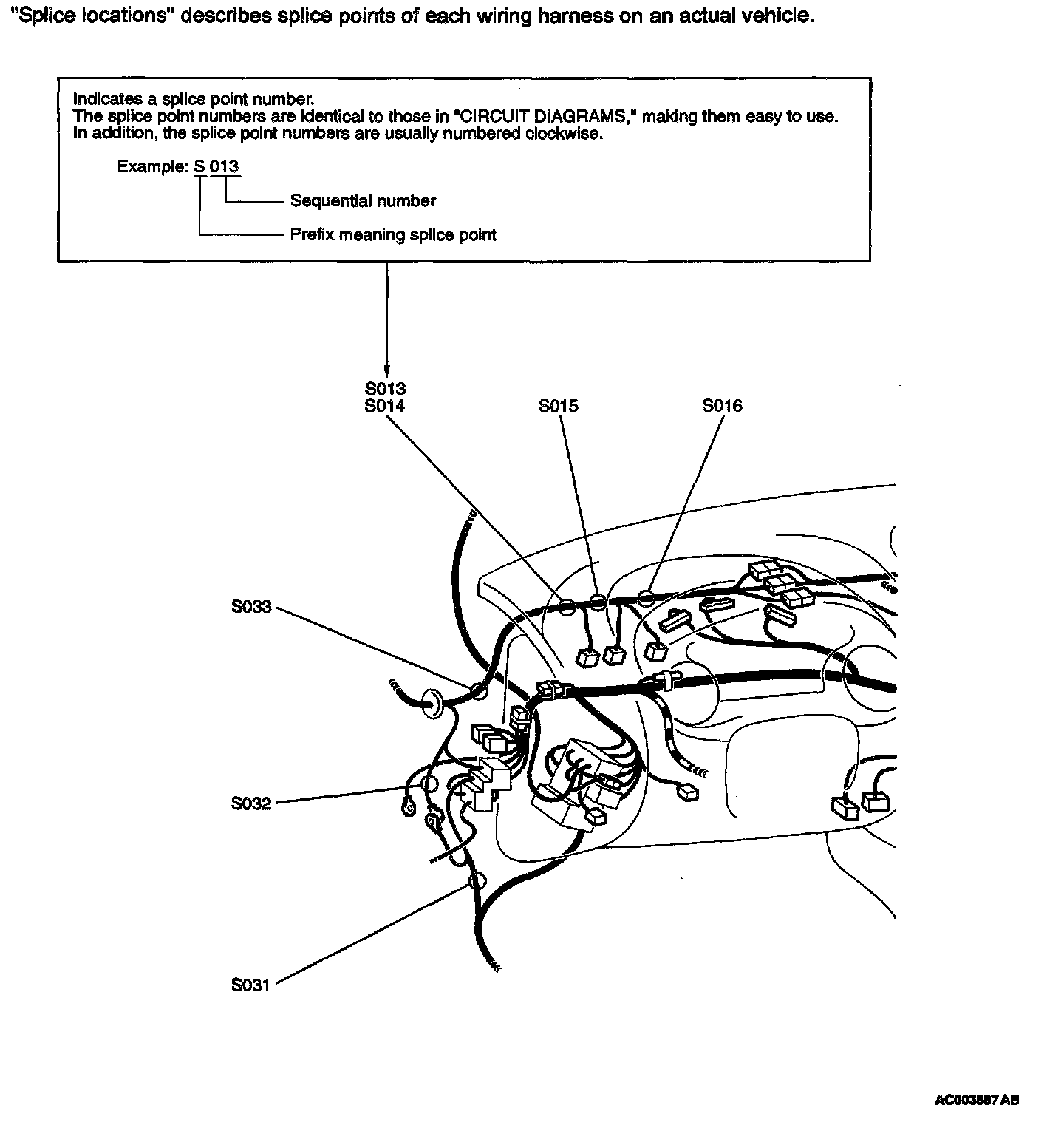 "Splice locations" describes splice points of each wiring harness on an actual vehicle.

Indicates a splice point number.
The splice point numbers are identical to those in "CIRCUIT DIAGRAMS," making them easy to use.
In addition, the splice point numbers are usually numbered clockwise.

Example: S 013

Sequential number

Prefix meaning splice point

S013
S014

S015

S016

S033

S032

S031

AC003587 AB