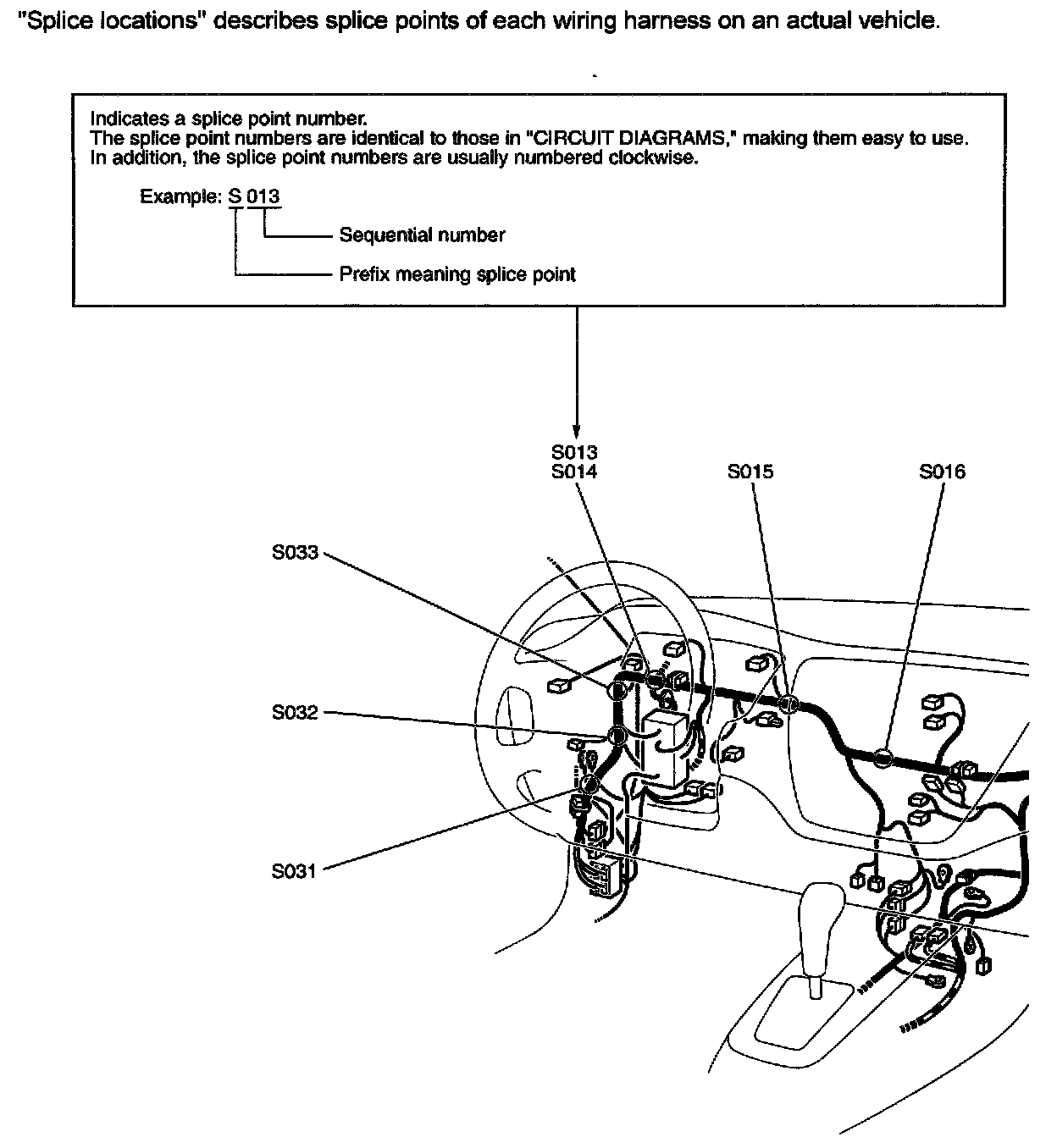 "Splice locations" describes splice points of each wiring harness on an actual vehicle.

Indicates a splice point number.
The splice point numbers are identical to those in "CIRCUIT DIAGRAMS," making them easy to use.
In addition, the splice point numbers are usually numbered clockwise.

Example: S 013

Sequential number

Prefix meaning splice point

S013
S014

S015

S016

S033

S032

S031