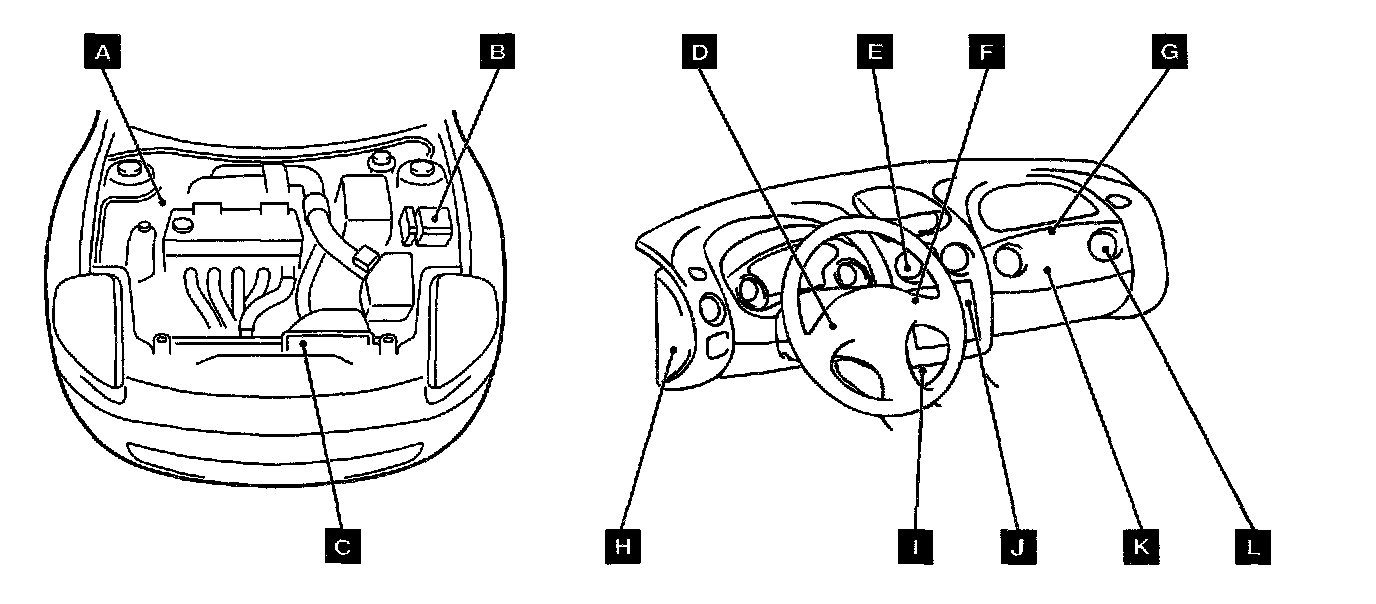 A
B
C
D
E
F
G
H
I
J
K
L