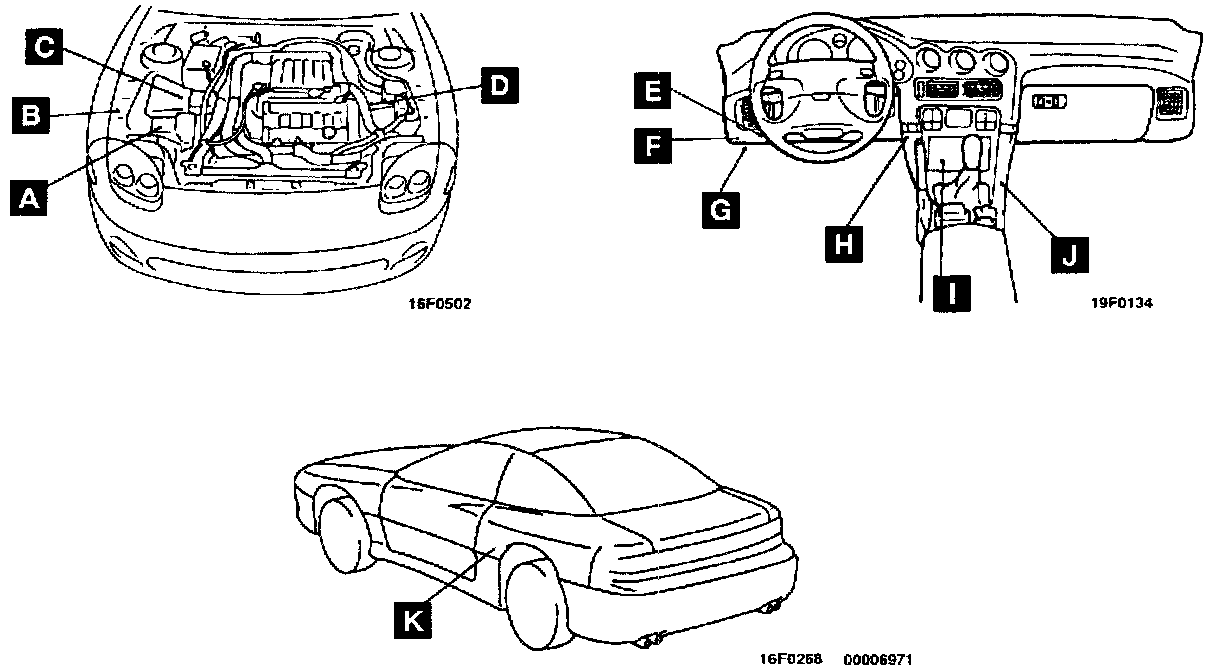 C
B
A
D
16F0502
E
F
G
H
I
J
19F0134
K
16F0268 00006971