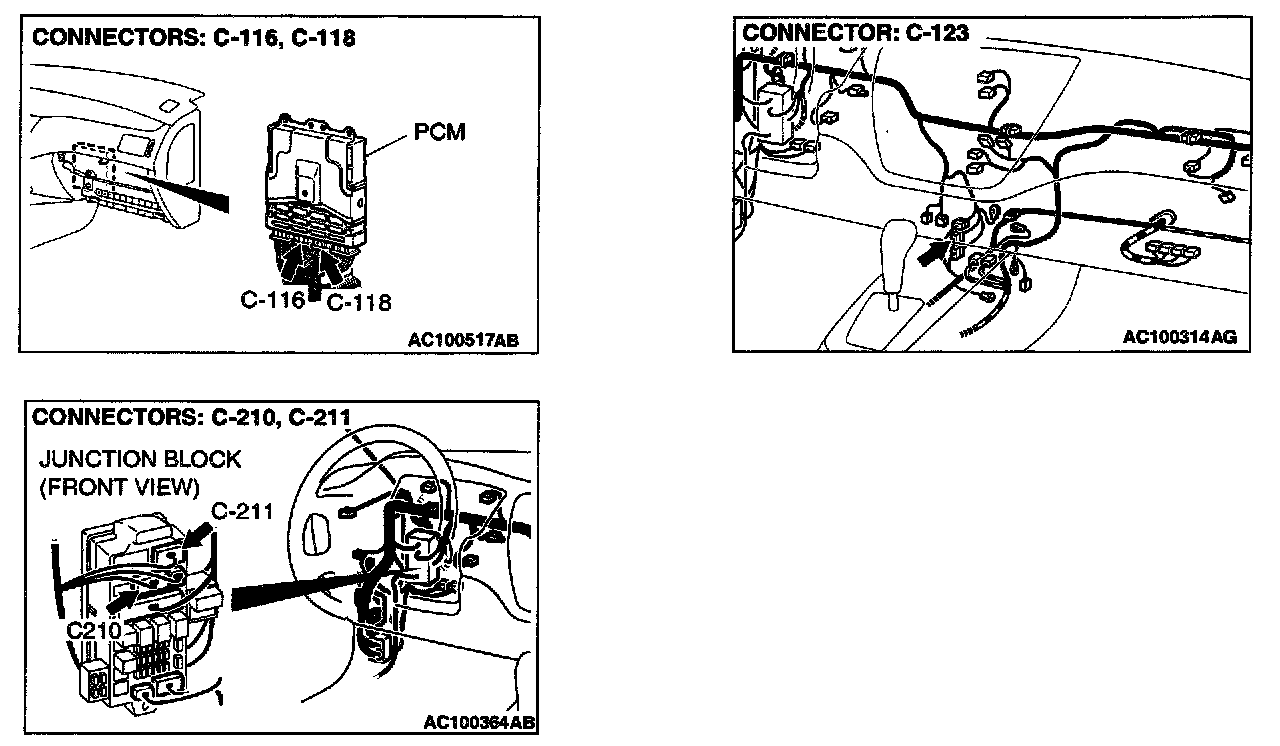 CONNECTORS: C-116, C-118

PCM

C-116

C-118

AC100517AB

CONNECTOR: C-123

AC100314AG

CONNECTORS: C-210, C-211

JUNCTION BLOCK (FRONT VIEW)

C-211

C210

AC100364AB