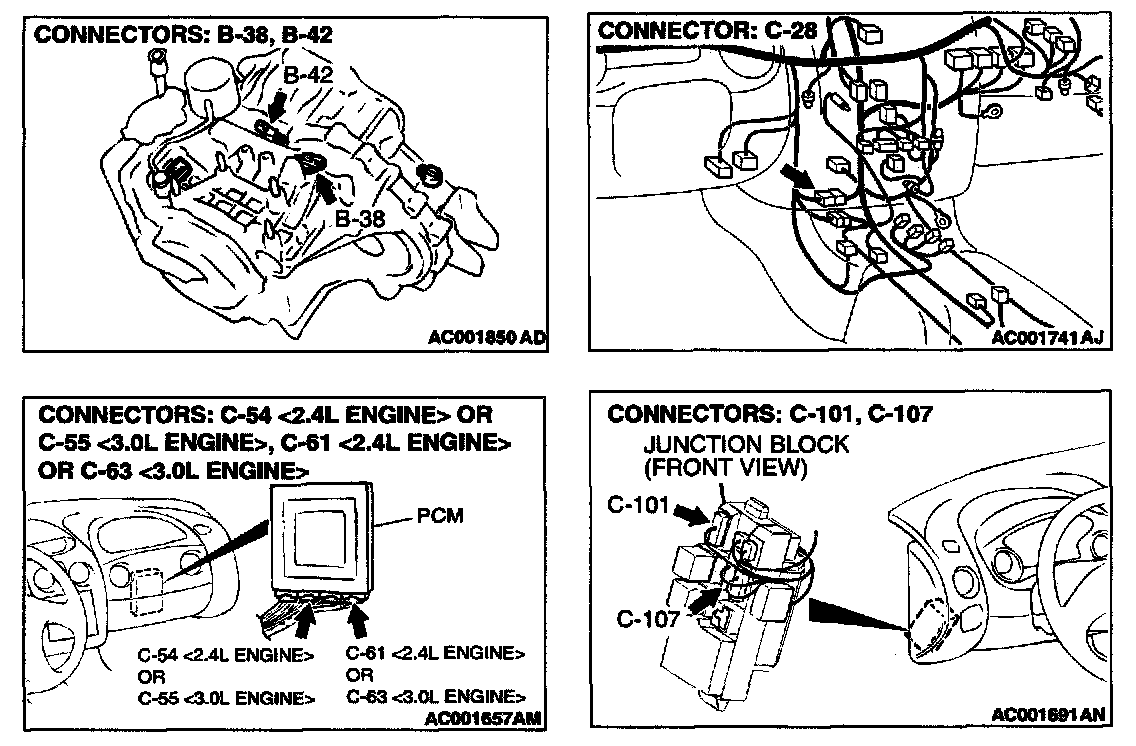 CONNECTORS: B-38, B-42

B-42

B-38

AC001850 AD

CONNECTOR: C-28

AC001741 AJ

CONNECTORS: C-54 <2.4L ENGINE> OR C-55 <3.0L ENGINE>, C-61 <2.4L ENGINE> OR C-63 <3.0L ENGINE>

PCM

C-54 <2.4L ENGINE>
OR
C-55 <3.0L ENGINE>

C-61 <2.4L ENGINE>
OR
C-63 <3.0L ENGINE>

AC001657AM

CONNECTORS: C-101, C-107

JUNCTION BLOCK
(FRONT VIEW)

C-101

C-107

AC001691 AN