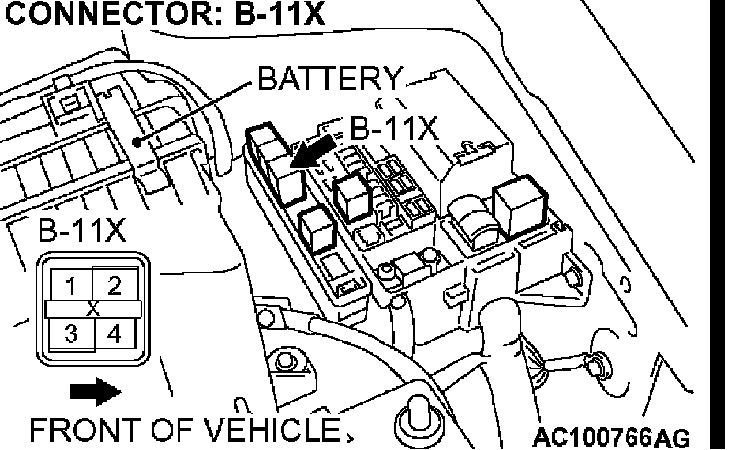 CONNECTOR: B-11X

BATTERY

B-11X

B-11X

1 2
X
3 4

FRONT OF VEHICLE

AC100766AG