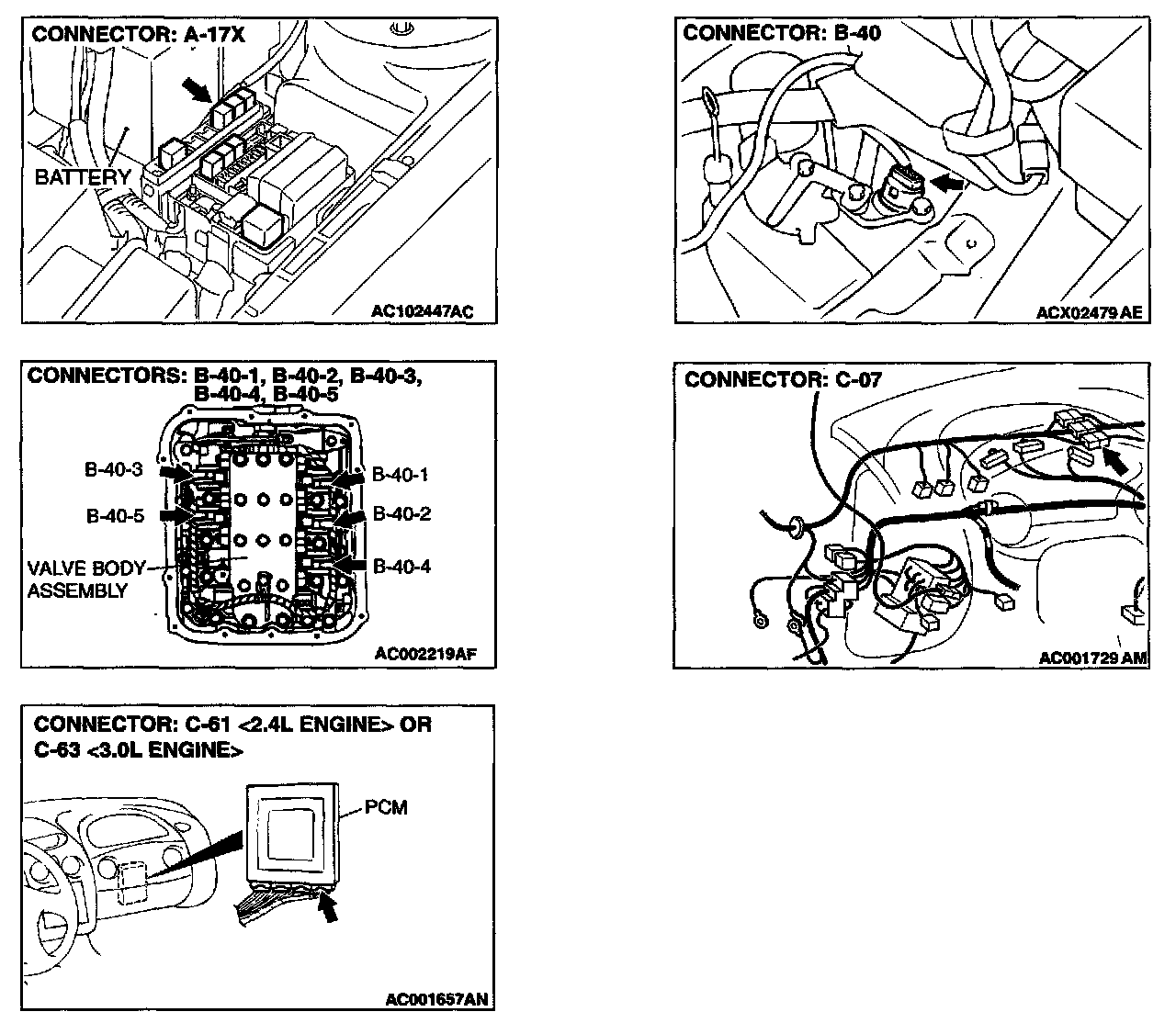 CONNECTOR: A-17X

BATTERY

AC102447AC

CONNECTOR: B-40

ACX02479 AE

CONNECTORS: B-40-1, B-40-2, B-40-3, B-40-4, B-40-5

B-40-3

B-40-5

VALVE BODY ASSEMBLY

B-40-1

B-40-2

B-40-4

AC002219AF

CONNECTOR: C-07

AC001729 AM

CONNECTOR: C-61 <2.4L ENGINE> OR C-63 <3.0L ENGINE>

PCM

AC001657AN