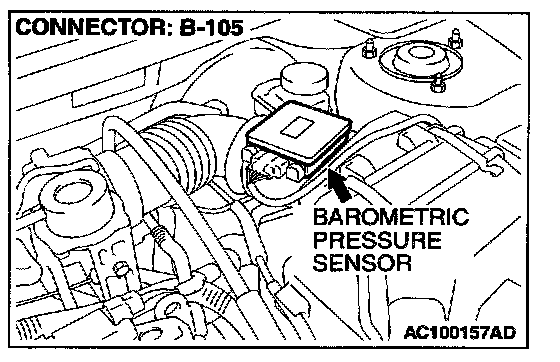 CONNECTOR: B-105

BAROMETRIC PRESSURE SENSOR

AC100157AD