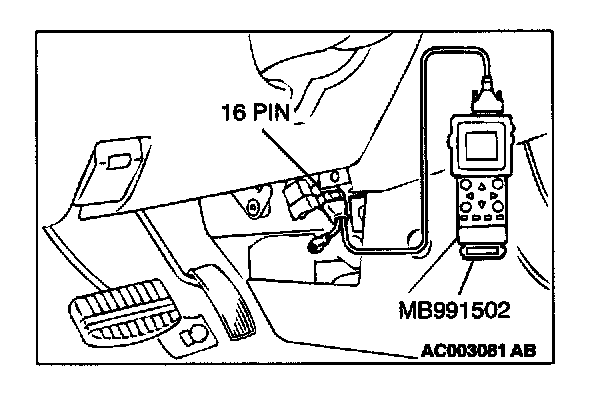 16 PIN

MB991502

AC003081 AB