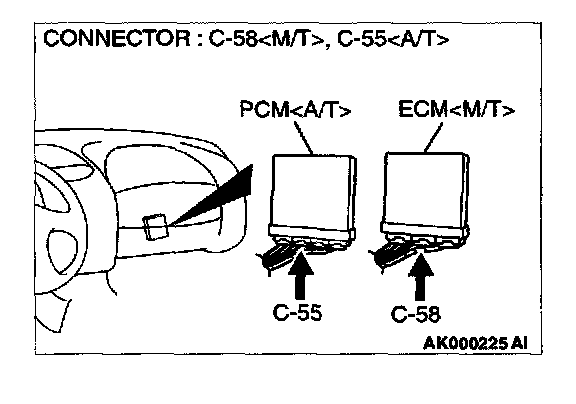 CONNECTOR : C-58<M/T>, C-55<A/T>

PCM<A/T>

ECM<M/T>

C-55

C-58

AK000225 AI