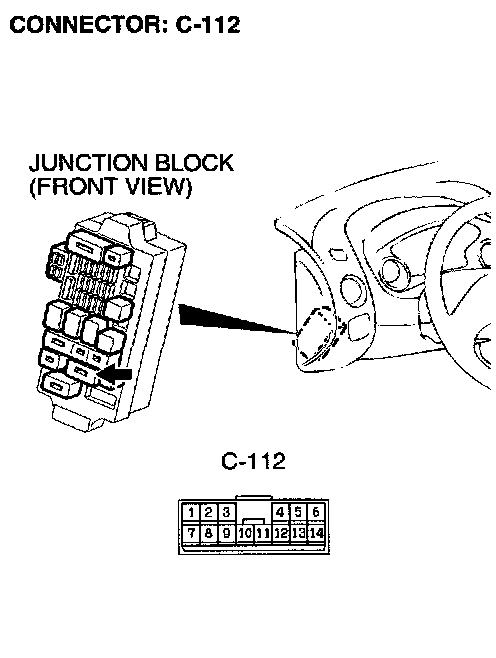 CONNECTOR: C-112

JUNCTION BLOCK
(FRONT VIEW)

C-112

1 2 3 4 5 6
7 8 9 10 11 12 13 14