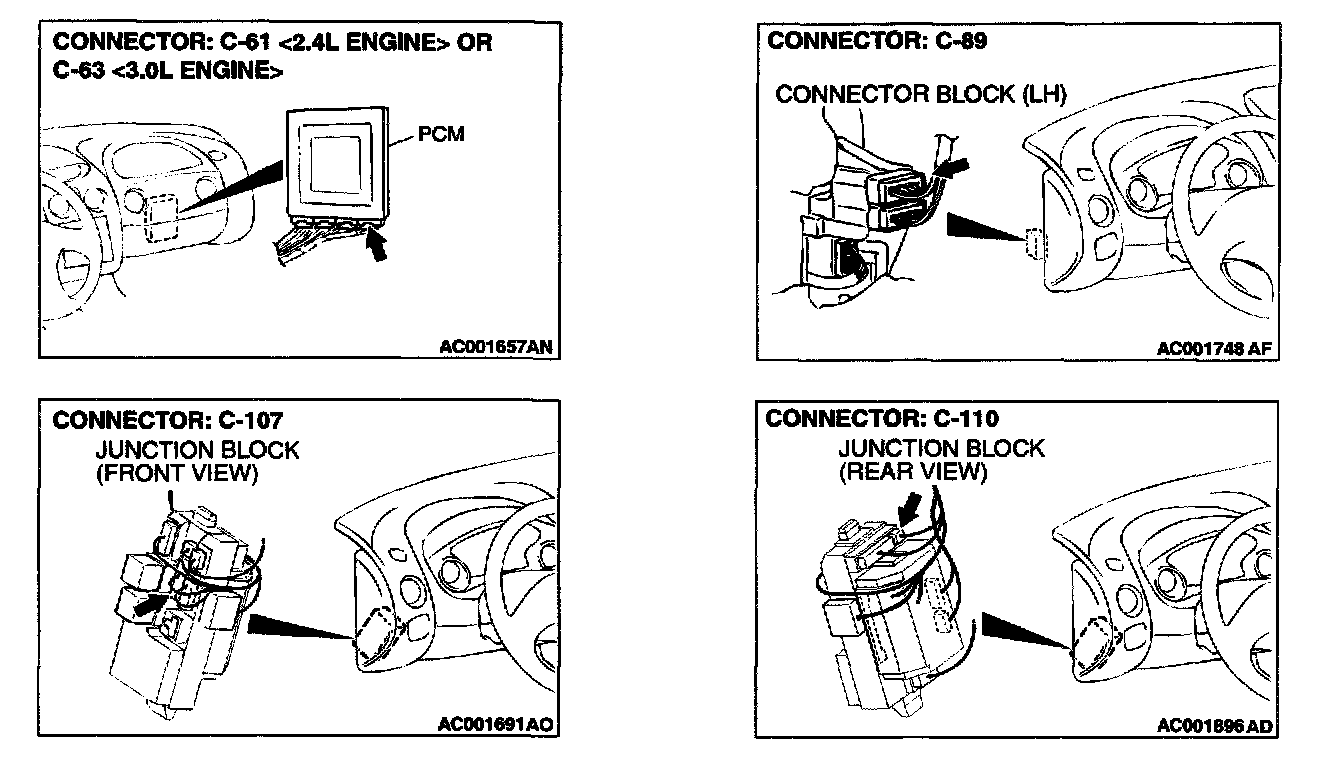 CONNECTOR: C-61 <2.4L ENGINE> OR C-63 <3.0L ENGINE>

PCM

AC001657AN

CONNECTOR: C-89

CONNECTOR BLOCK (LH)

AC001748 AF

CONNECTOR: C-107

JUNCTION BLOCK (FRONT VIEW)

AC001691AO

CONNECTOR: C-110

JUNCTION BLOCK (REAR VIEW)

AC001896 AD