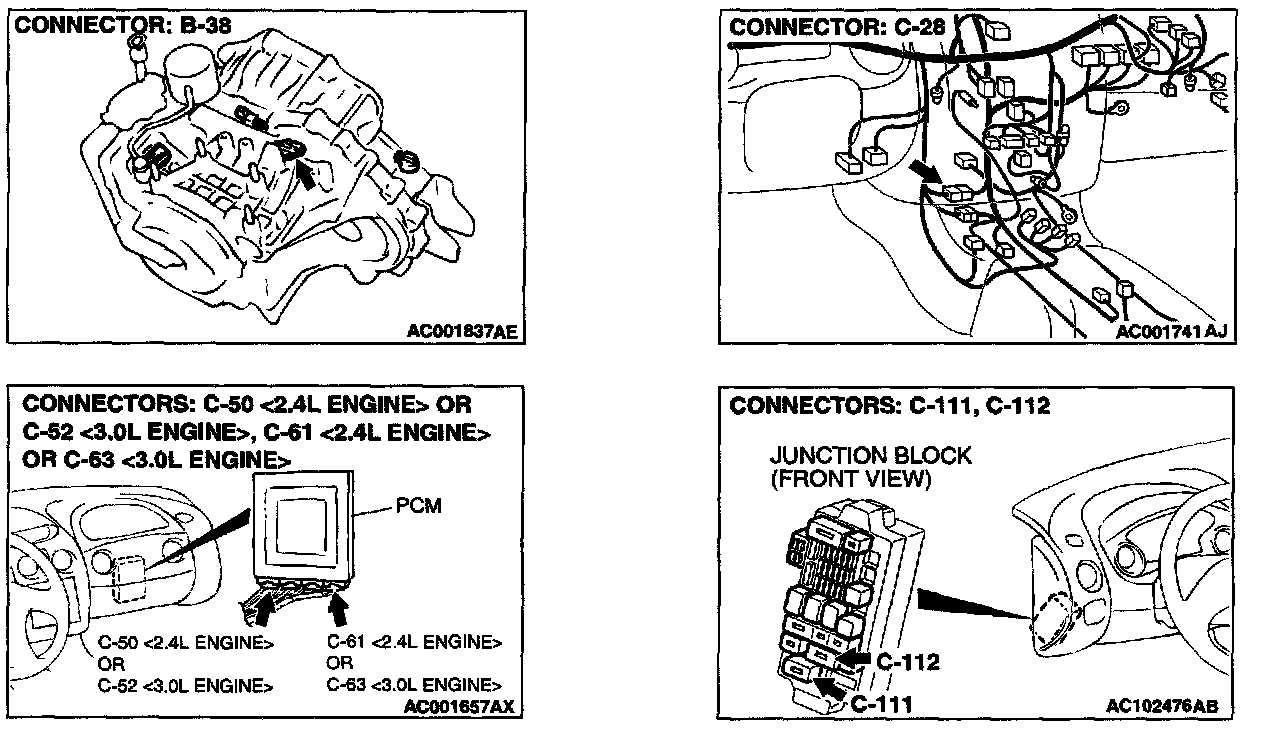 CONNECTOR: B-38

AC001837AE

CONNECTOR: C-28

AC001741 AJ

CONNECTORS: C-50 <2.4L ENGINE> OR C-52 <3.0L ENGINE>, C-61 <2.4L ENGINE> OR C-63 <3.0L ENGINE>

PCM

C-50 <2.4L ENGINE> OR C-52 <3.0L ENGINE>

C-61 <2.4L ENGINE> OR C-63 <3.0L ENGINE>

AC001657AX

CONNECTORS: C-111, C-112

JUNCTION BLOCK (FRONT VIEW)

C-112

C-111

AC102476AB