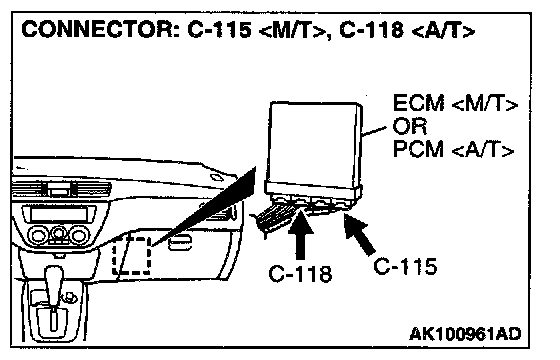 CONNECTOR: C-115 <M/T>, C-118 <A/T>

ECM <M/T>
OR
PCM <A/T>

C-118

C-115

AK100961AD