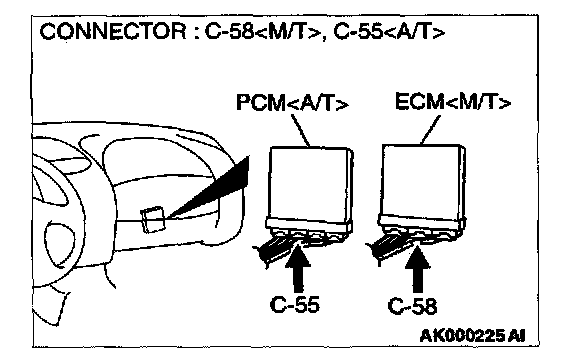 CONNECTOR : C-58<M/T>, C-55<A/T>

PCM<A/T>

ECM<M/T>

C-55

C-58

AK000225 AI