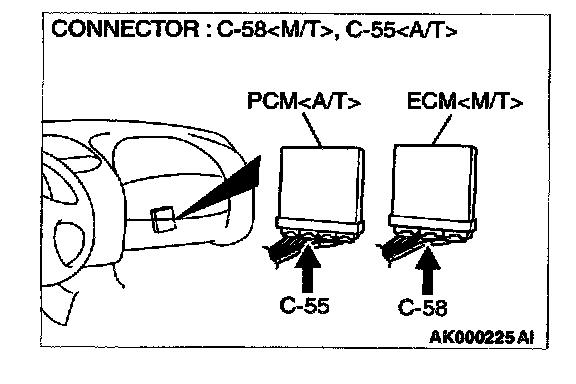 CONNECTOR : C-58<M/T>, C-55<A/T>

PCM<A/T>

ECM<M/T>

C-55

C-58

AK000225 AI