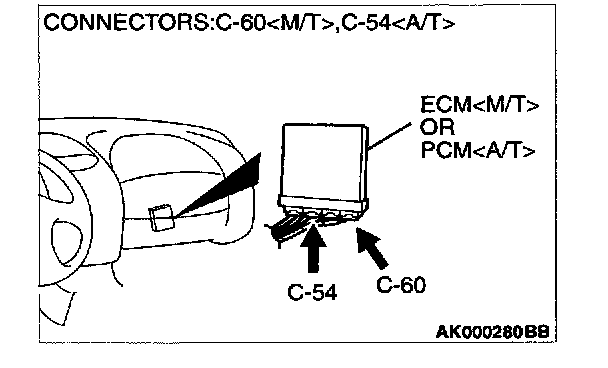 CONNECTORS:C-60<M/T>,C-54<A/T>

ECM<M/T>
OR
PCM<A/T>

C-54

C-60

AK000280BB