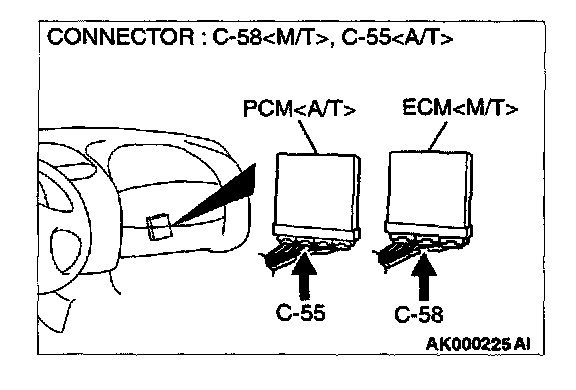 CONNECTOR : C-58<M/T>, C-55<A/T>

PCM<A/T>

ECM<M/T>

C-55

C-58

AK000225 AI