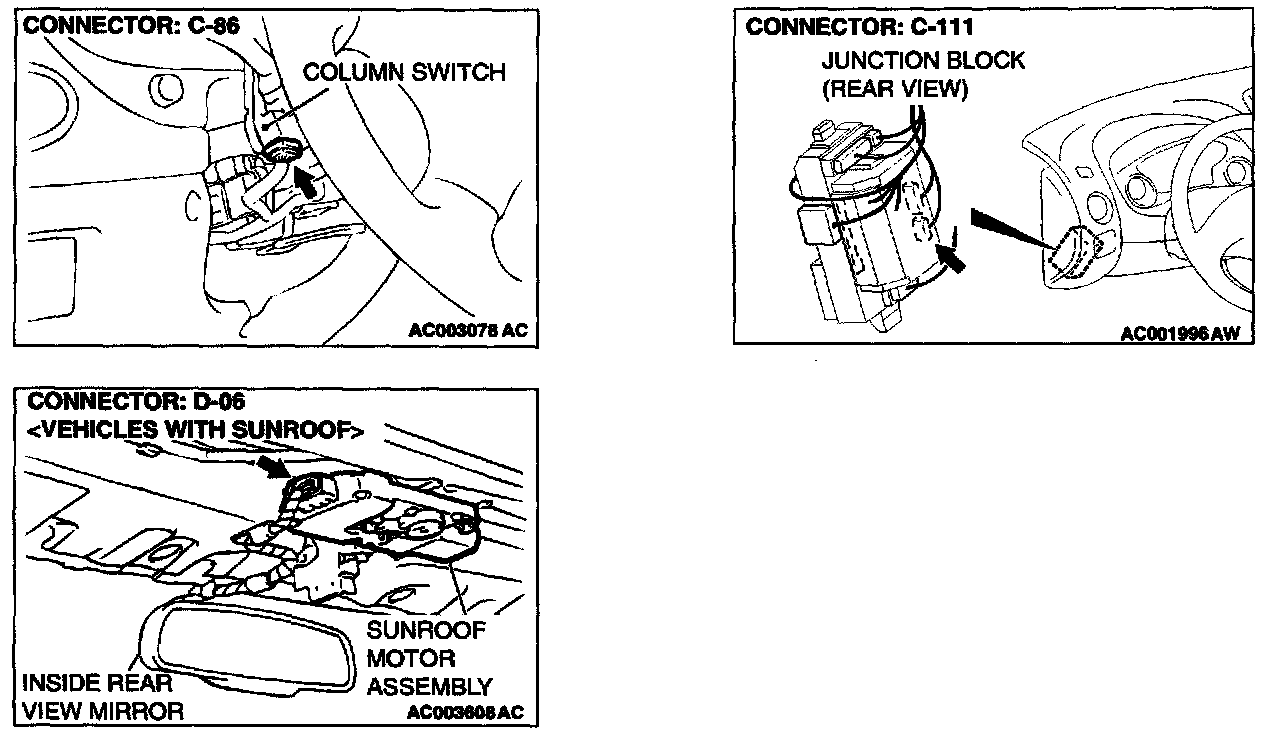 CONNECTOR: C-86
COLUMN SWITCH
AC003078 AC

CONNECTOR: C-111
JUNCTION BLOCK (REAR VIEW)
AC001996 AW

CONNECTOR: D-06
<VEHICLES WITH SUNROOF>
SUNROOF MOTOR ASSEMBLY
INSIDE REAR VIEW MIRROR
AC003608 AC