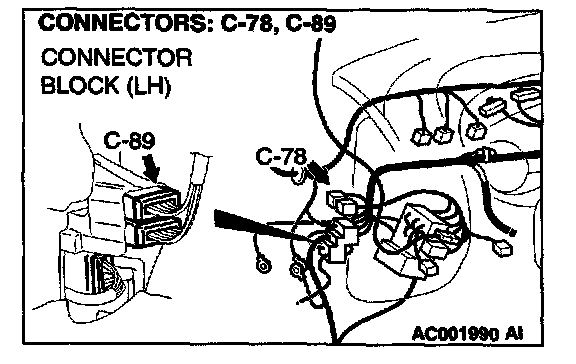 CONNECTORS: C-78, C-89

CONNECTOR BLOCK (LH)

C-89

C-78

AC001990 AI